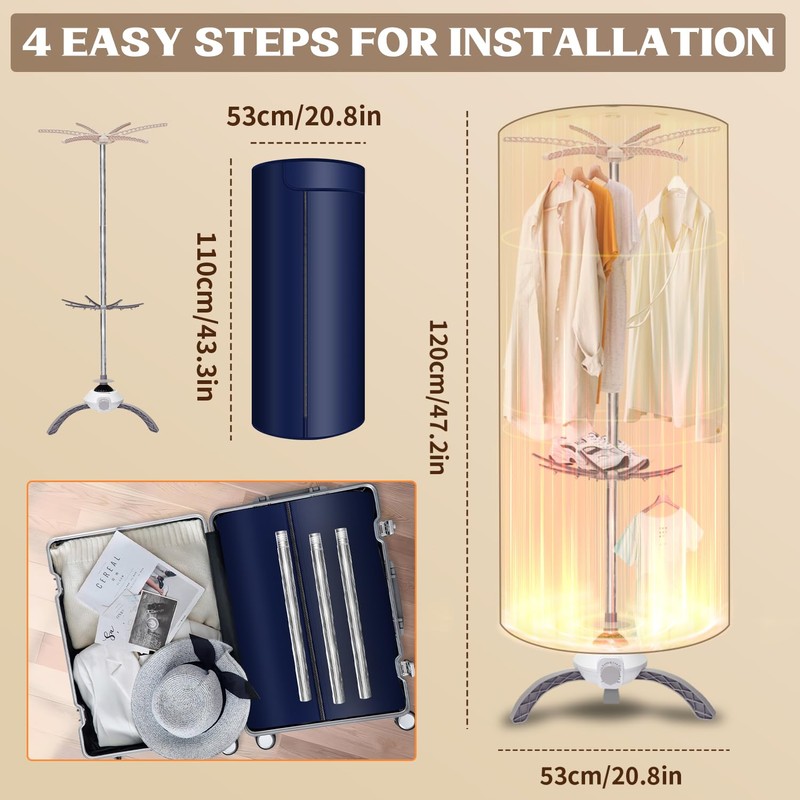 4 EASY STEPS FOR INSTALLATION

53cm/20.8in

110cm/43.3in

120cm/47.2in

CEREAL

53cm/20.8in