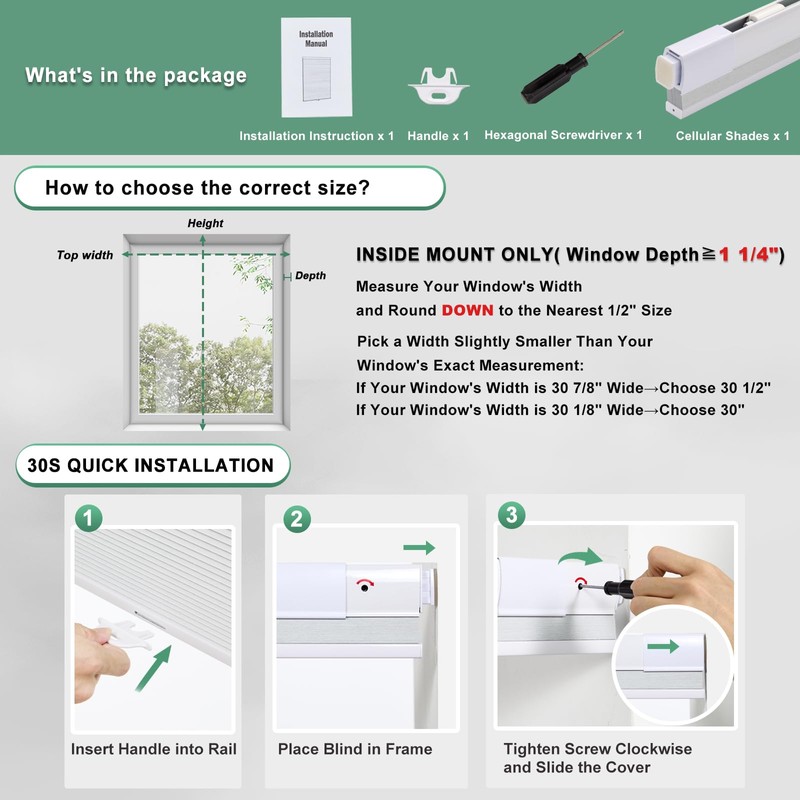 What's in the package

Installation Manual

Installation Instruction x 1

Handle x 1

Hexagonal Screwdriver x 1

Cellular Shades x 1

How to choose the correct size?

Height

Top width

Depth

INSIDE MOUNT ONLY( Window Depth≧1 1/4")

Measure Your Window's Width and Round DOWN to the Nearest 1/2" Size

Pick a Width Slightly Smaller Than Your Window's Exact Measurement:

If Your Window's Width is 30 7/8" Wide→Choose 30 1/2"

If Your Window's Width is 30 1/8" Wide→Choose 30"

30S QUICK INSTALLATION

1

Insert Handle into Rail

2

Place Blind in Frame

3

Tighten Screw Clockwise and Slide the Cover