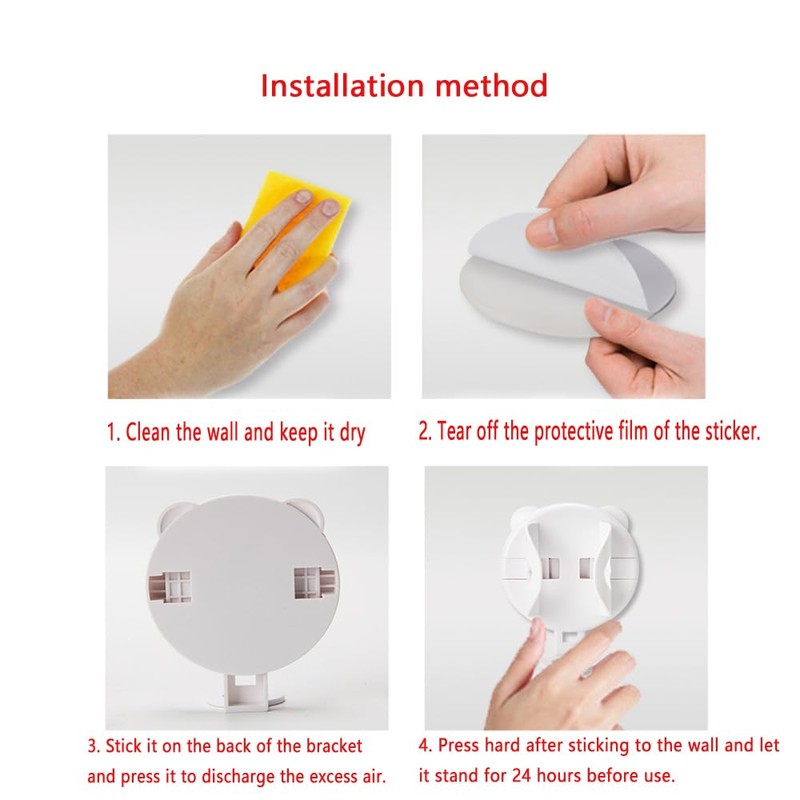 Installation method

1. Clean the wall and keep it dry

2. Tear off the protective film of the sticker.

3. Stick it on the back of the bracket and press it to discharge the excess air.

4. Press hard after sticking to the wall and let it stand for 24 hours before use.