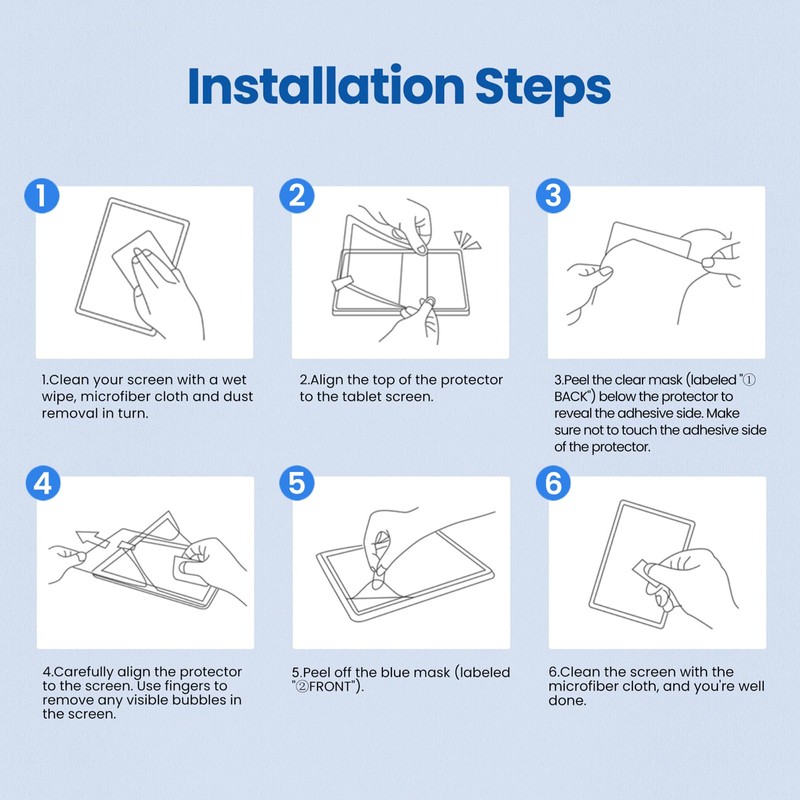 Installation Steps

1

1.Clean your screen with a wet wipe, microfiber cloth and dust removal in turn.

2

2.Align the top of the protector to the tablet screen.

3

3.Peel the clear mask (labeled "① BACK") below the protector to reveal the adhesive side. Make sure not to touch the adhesive side of the protector.

4

4.Carefully align the protector to the screen. Use fingers to remove any visible bubbles in the screen.

5

5.Peel off the blue mask (labeled "②FRONT").

6

6.Clean the screen with the microfiber cloth, and you're well done.