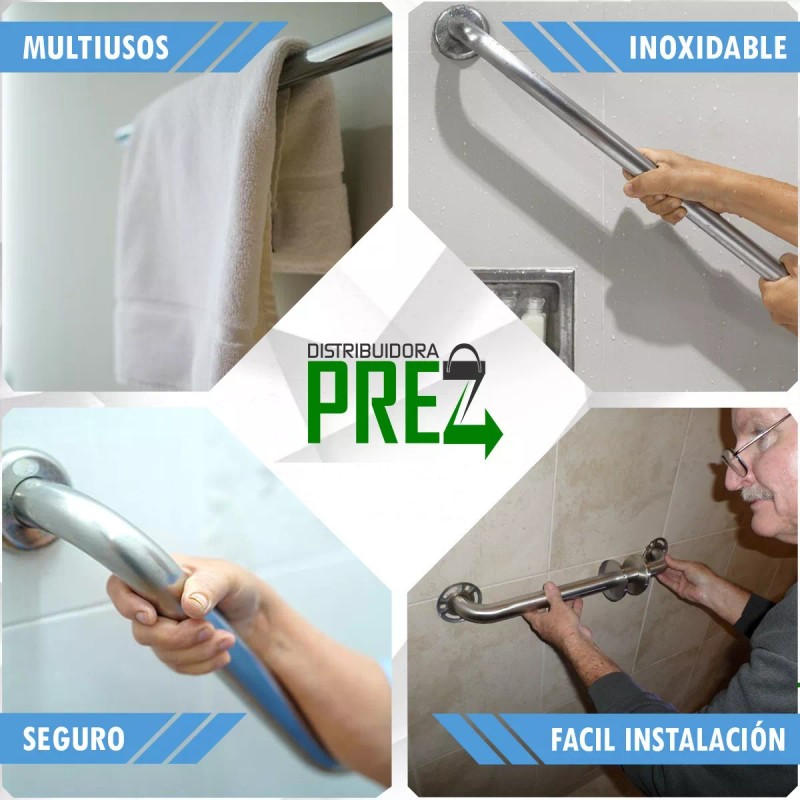 MULTIUSOS

INOXIDABLE

DISTRIBUIDORA
PREZ

SEGURO

FACIL INSTALACIÓN