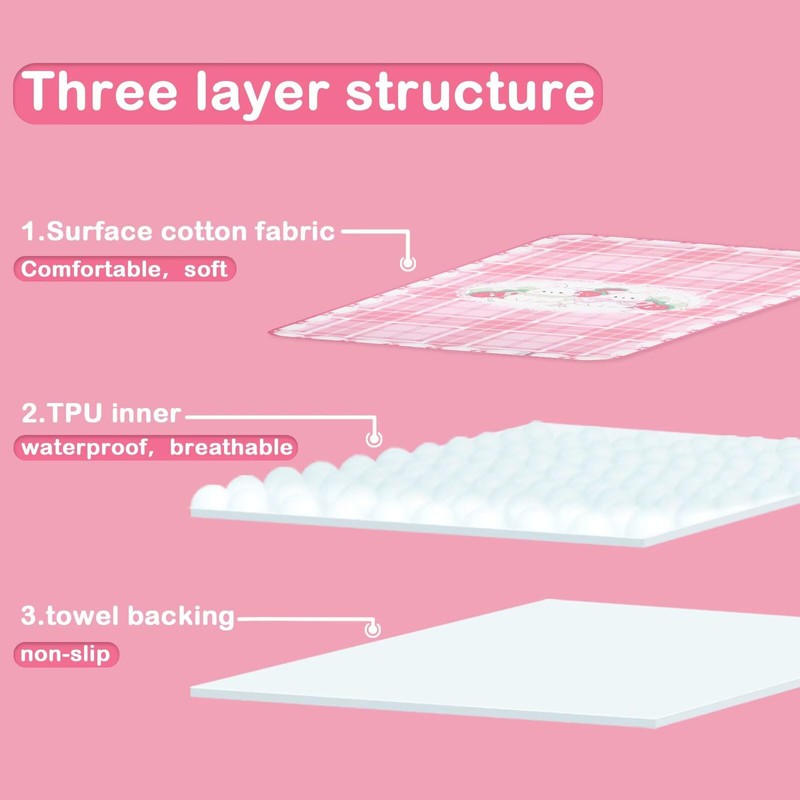 Three layer structure

1.Surface cotton fabric
Comfortable, soft

2.TPU inner
waterproof, breathable

3.towel backing
non-slip