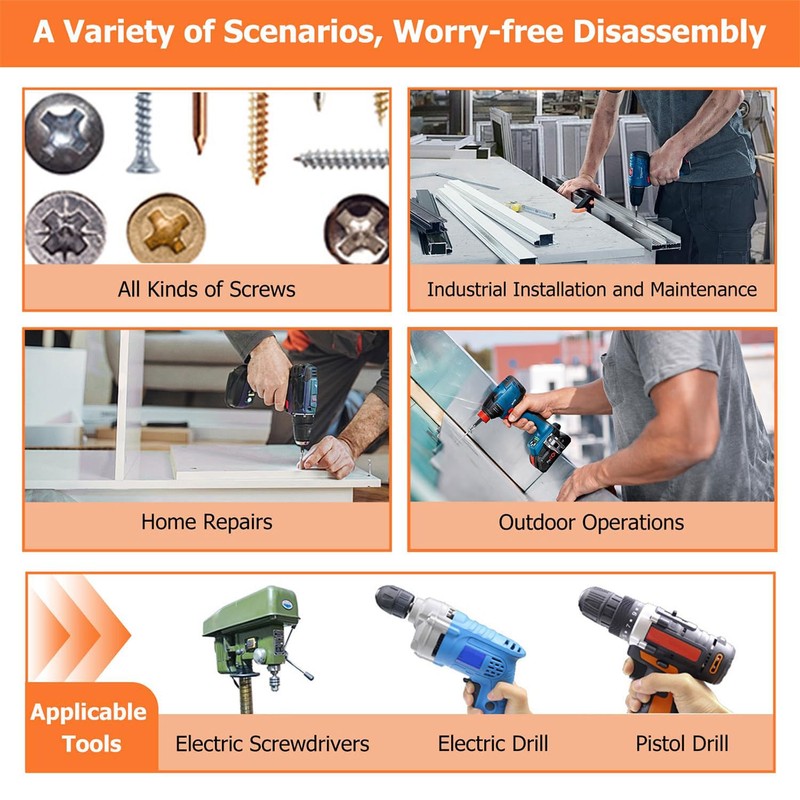 A Variety of Scenarios, Worry-free Disassembly

All Kinds of Screws

Industrial Installation and Maintenance

Home Repairs

Outdoor Operations

Applicable Tools

Electric Screwdrivers

Electric Drill

Pistol Drill