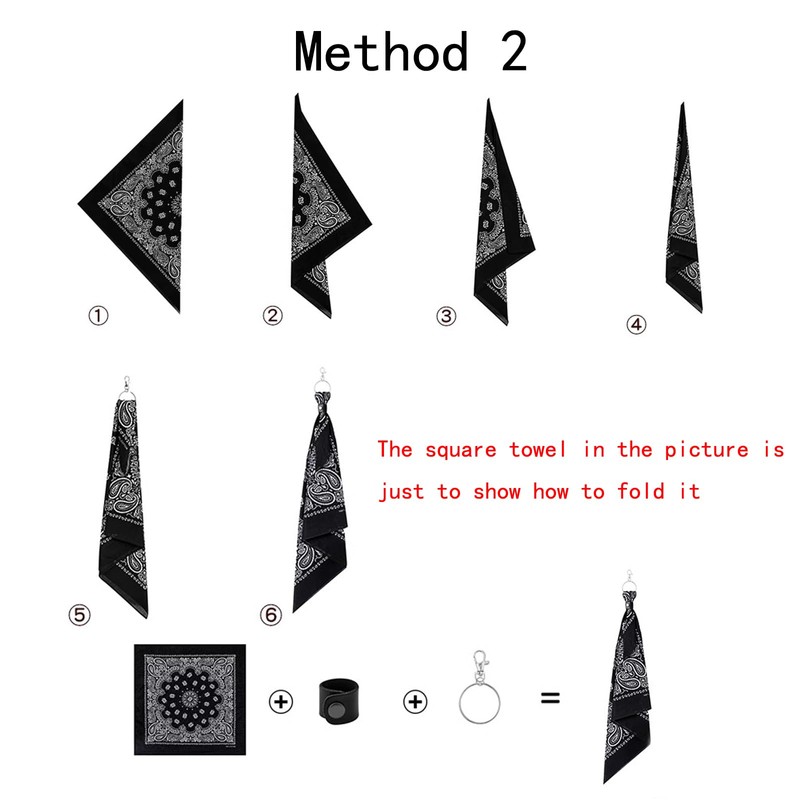 Method 2

①

②

③

④

⑤

⑥

The square towel in the picture is just to show how to fold it

+ + =