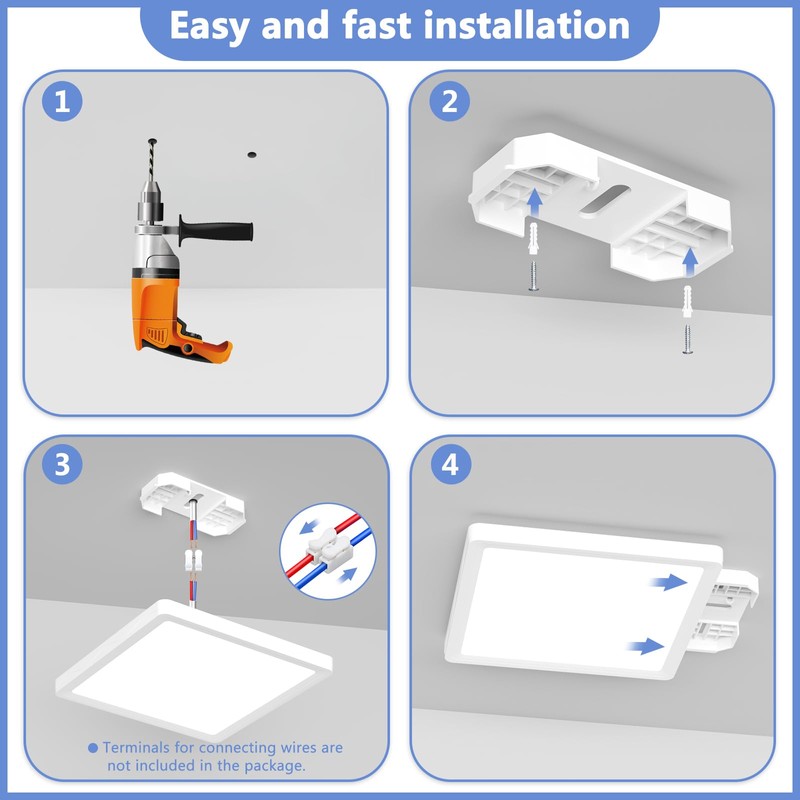 Easy and fast installation

1

2

3

● Terminals for connecting wires are not included in the package.

4