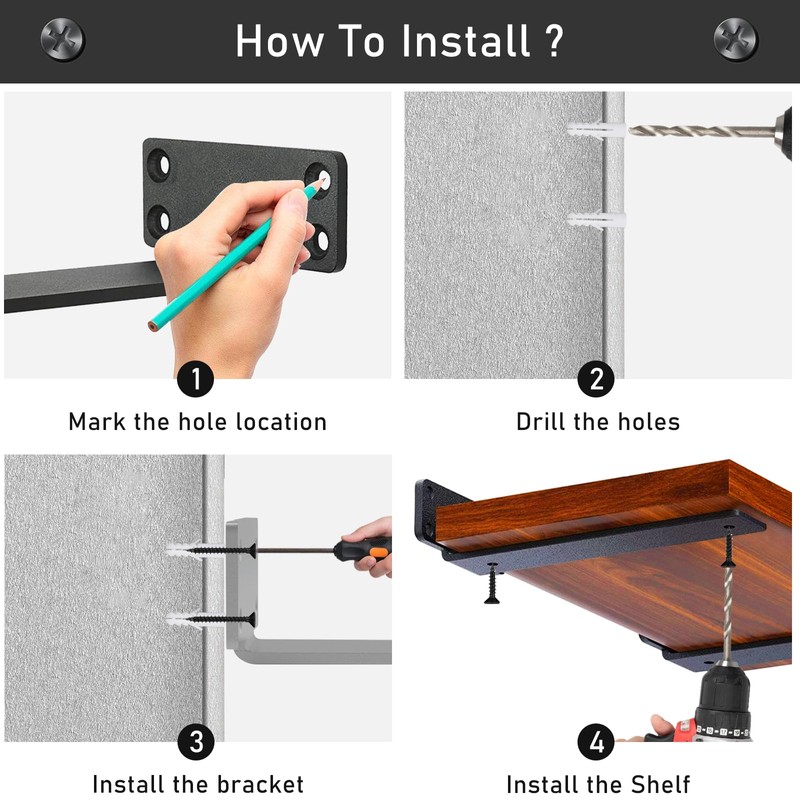 How To Install ?

1
Mark the hole location

2
Drill the holes

3
Install the bracket

4
Install the Shelf