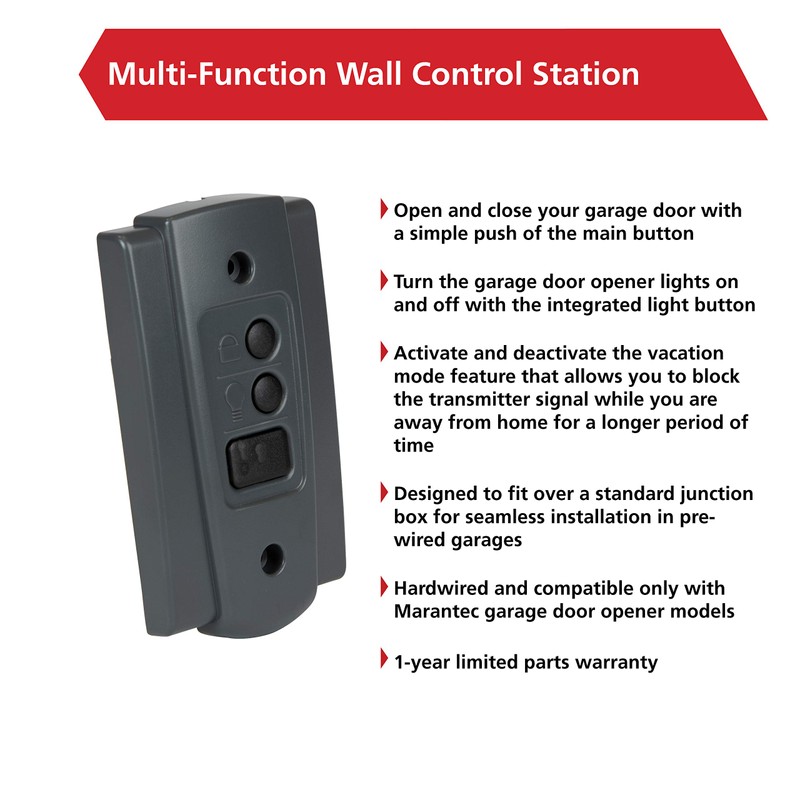 Multi-Function Wall Control Station

Open and close your garage door with a simple push of the main button

Turn the garage door opener lights on and off with the integrated light button

Activate and deactivate the vacation mode feature that allows you to block the transmitter signal while you are away from home for a longer period of time

Designed to fit over a standard junction box for seamless installation in pre-wired garages

Hardwired and compatible only with Marantec garage door opener models

1-year limited parts warranty