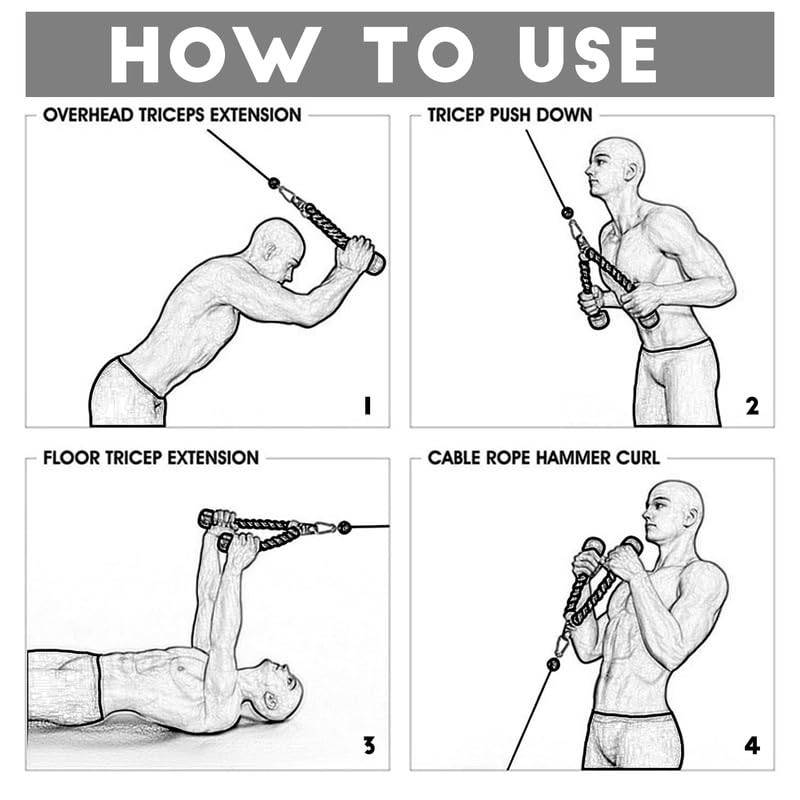 HOW TO USE

OVERHEAD TRICEPS EXTENSION

1

TRICEP PUSH DOWN

2

FLOOR TRICEP EXTENSION

3

CABLE ROPE HAMMER CURL

4