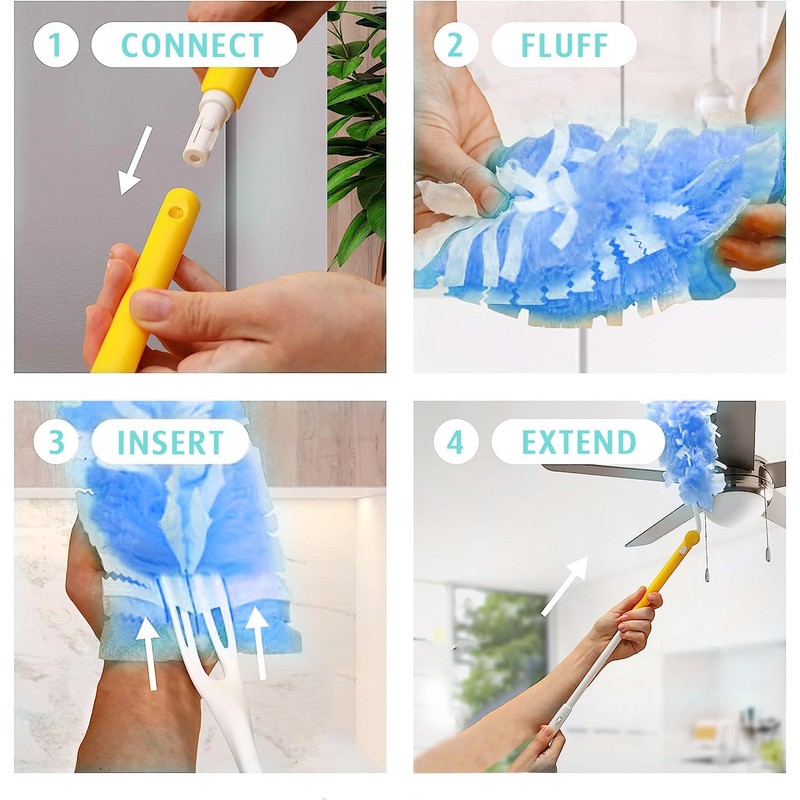 1 CONNECT

2 FLUFF

3 INSERT

4 EXTEND