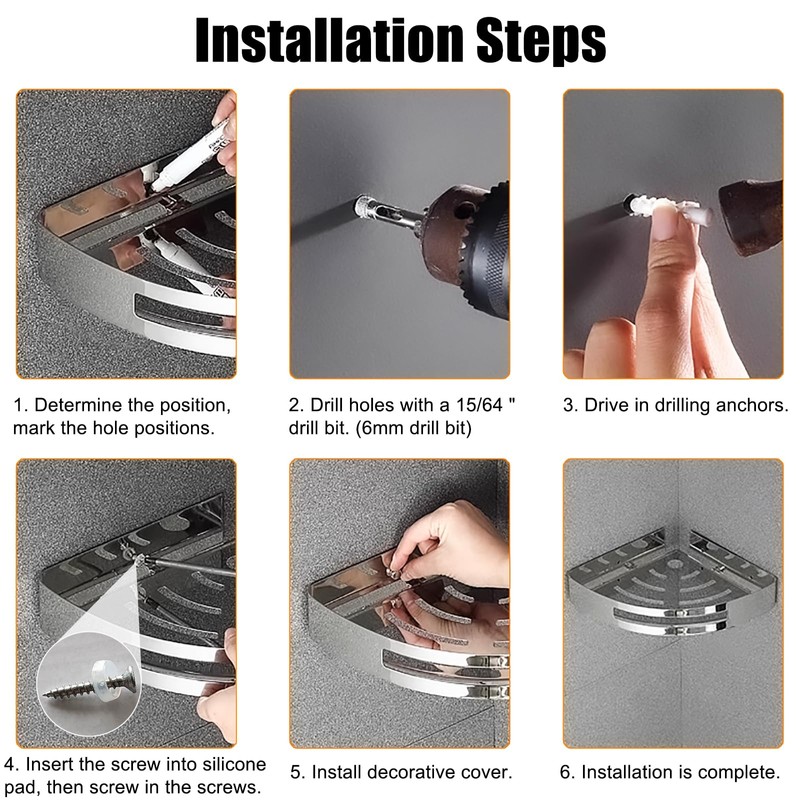 Installation Steps

1. Determine the position, mark the hole positions.

2. Drill holes with a 15/64 " drill bit. (6mm drill bit)

3. Drive in drilling anchors.

4. Insert the screw into silicone pad, then screw in the screws.

5. Install decorative cover.

6. Installation is complete.