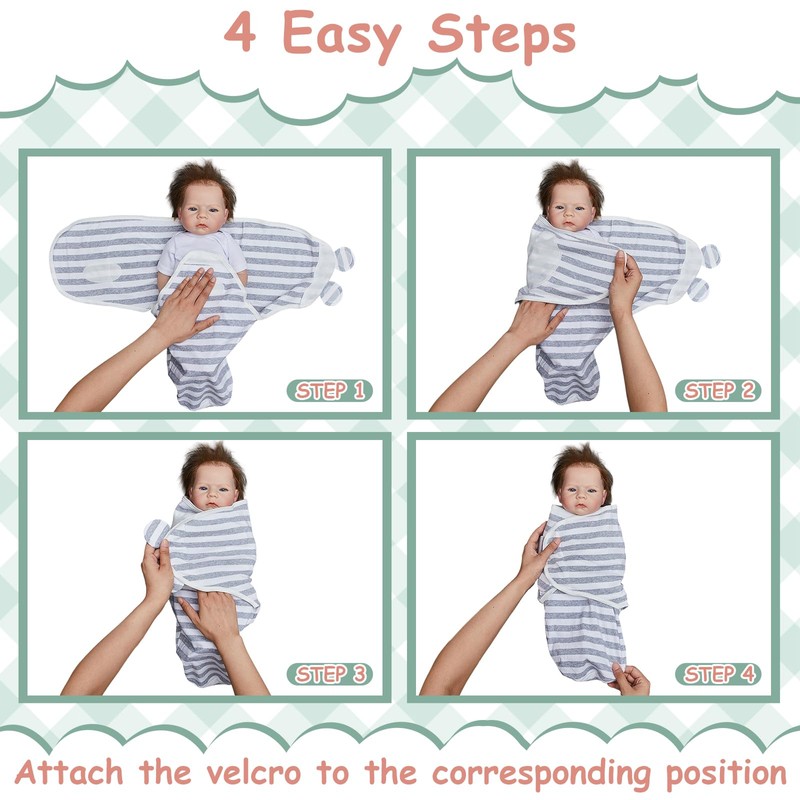 4 Easy Steps

STEP 1

STEP 2

STEP 3

STEP 4

Attach the velcro to the corresponding position