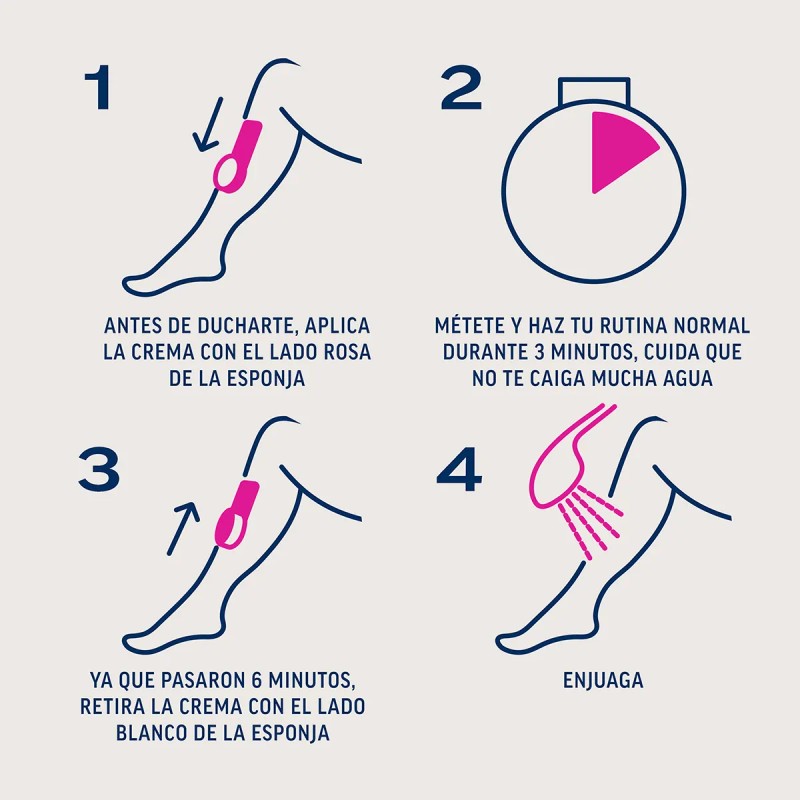 1

ANTES DE DUCHARTE, APLICA LA CREMA CON EL LADO ROSA DE LA ESPONJA

2

MÉTETE Y HAZ TU RUTINA NORMAL DURANTE 3 MINUTOS, CUIDA QUE NO TE CAIGA MUCHA AGUA

3

YA QUE PASARON 6 MINUTOS, RETIRA LA CREMA CON EL LADO BLANCO DE LA ESPONJA

4

ENJUAGA