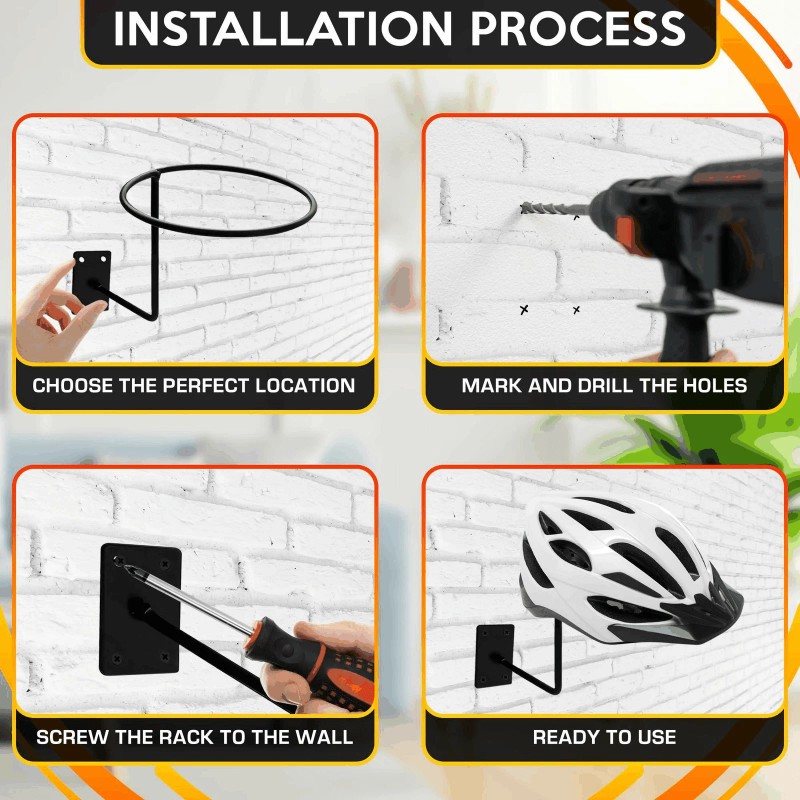 INSTALLATION PROCESS

CHOOSE THE PERFECT LOCATION

MARK AND DRILL THE HOLES

SCREW THE RACK TO THE WALL

READY TO USE