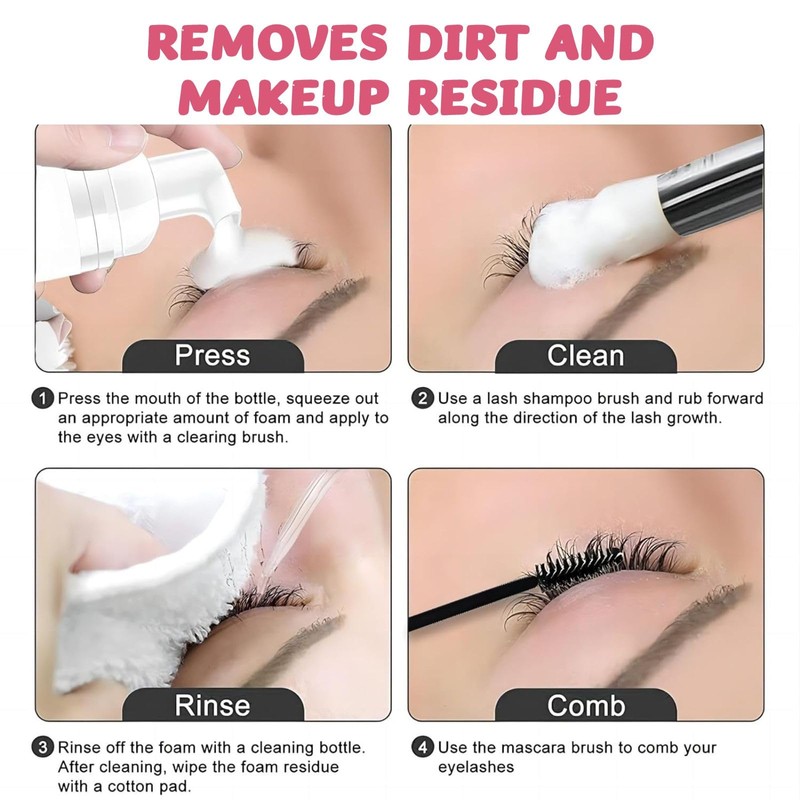 REMOVES DIRT AND MAKEUP RESIDUE

Press

1 Press the mouth of the bottle, squeeze out an appropriate amount of foam and apply to the eyes with a clearing brush.

Clean

2 Use a lash shampoo brush and rub forward along the direction of the lash growth.

Rinse

3 Rinse off the foam with a cleaning bottle. After cleaning, wipe the foam residue with a cotton pad.

Comb

4 Use the mascara brush to comb your eyelashes