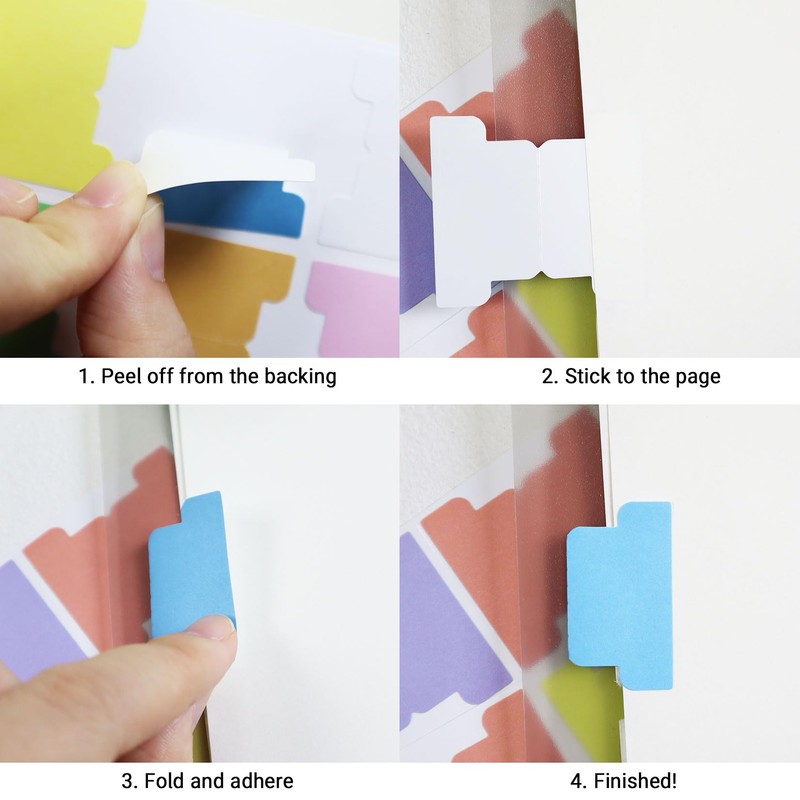 1. Peel off from the backing

2. Stick to the page

3. Fold and adhere

4. Finished!