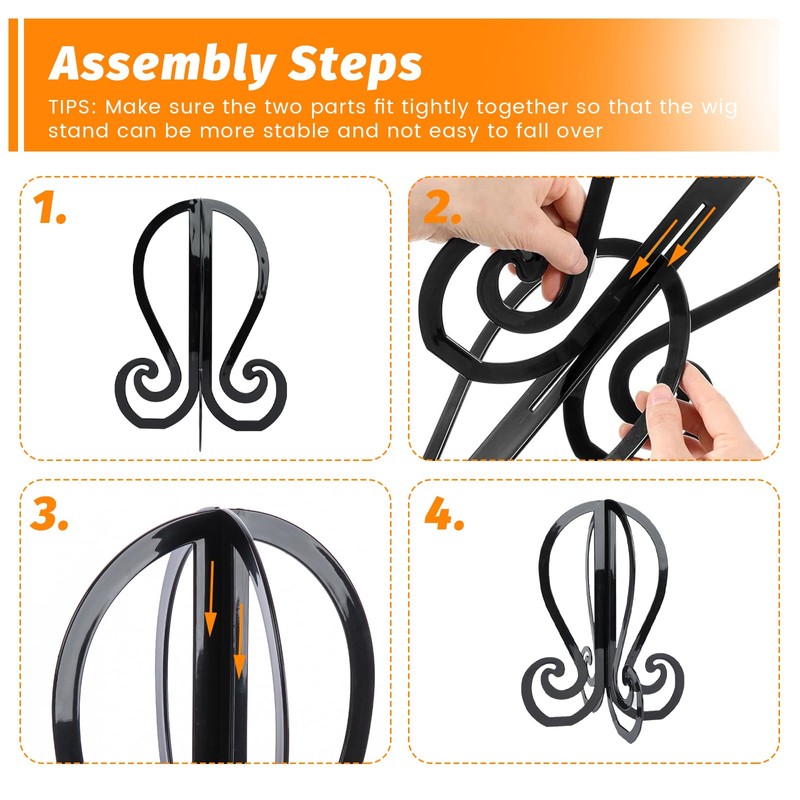 Assembly Steps

TIPS: Make sure the two parts fit tightly together so that the wig stand can be more stable and not easy to fall over

1.

2.

3.

4.