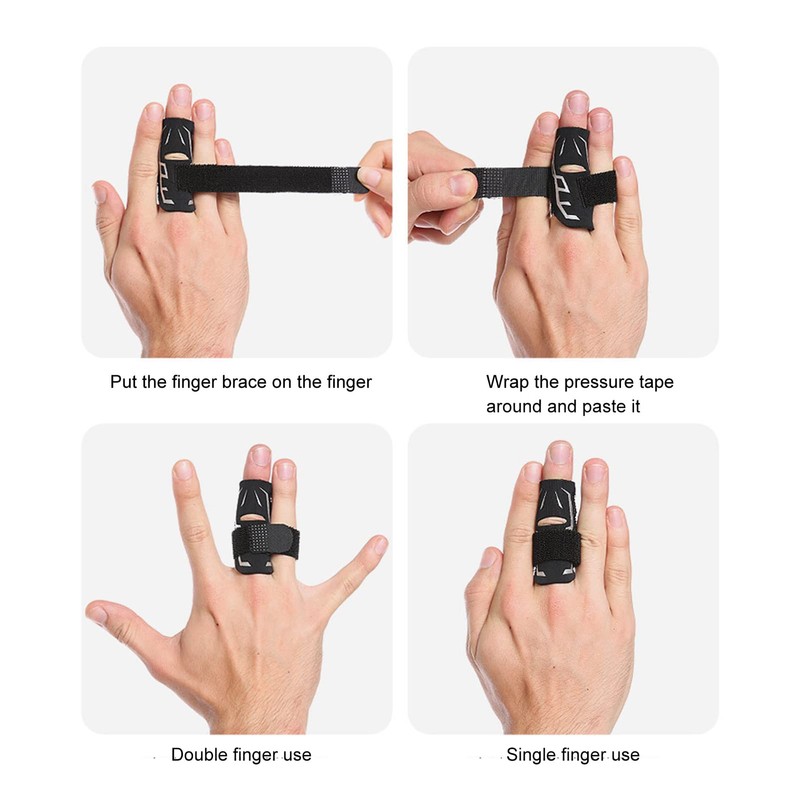 Put the finger brace on the finger

Wrap the pressure tape around and paste it

Double finger use

Single finger use