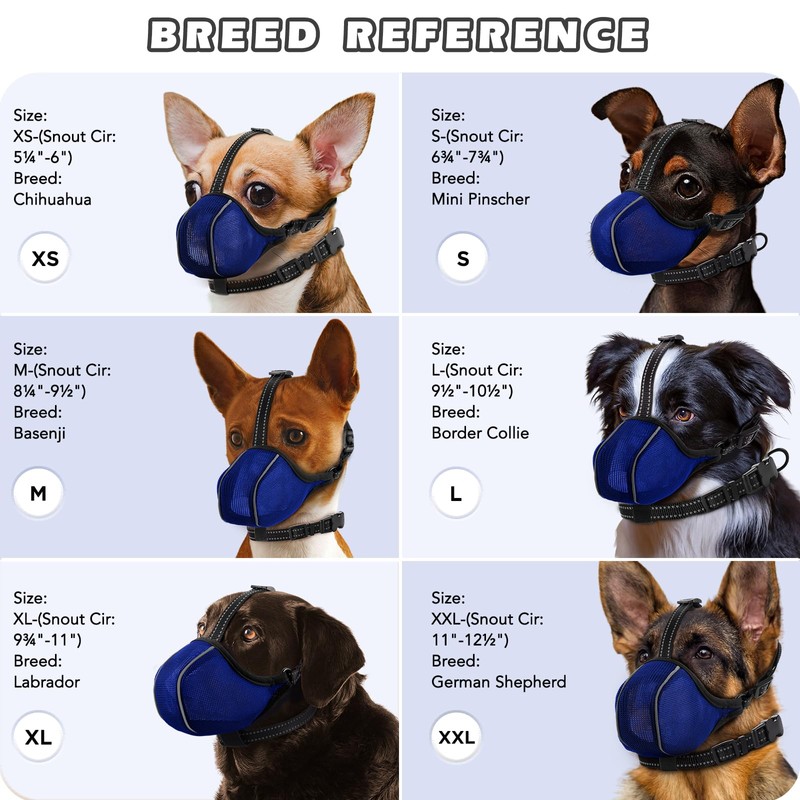 BREED REFERENCE

Size:
XS-(Snout Cir:
5¼"-6")
Breed:
Chihuahua

XS

Size:
S-(Snout Cir:
6¾"-7¾")
Breed:
Mini Pinscher

S

Size:
M-(Snout Cir:
8¼"-9½")
Breed:
Basenji

M

Size:
L-(Snout Cir:
9½"-10½")
Breed:
Border Collie

L

Size:
XL-(Snout Cir:
9¾"-11")
Breed:
Labrador

XL

Size:
XXL-(Snout Cir:
11"-12½")
Breed:
German Shepherd

XXL