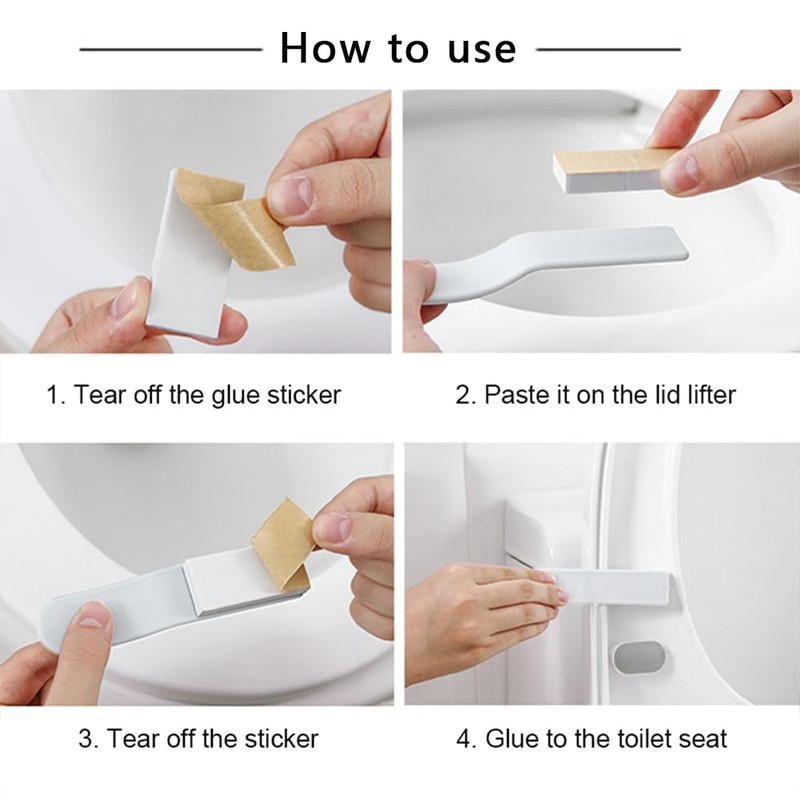 How to use

1. Tear off the glue sticker

2. Paste it on the lid lifter

3. Tear off the sticker

4. Glue to the toilet seat