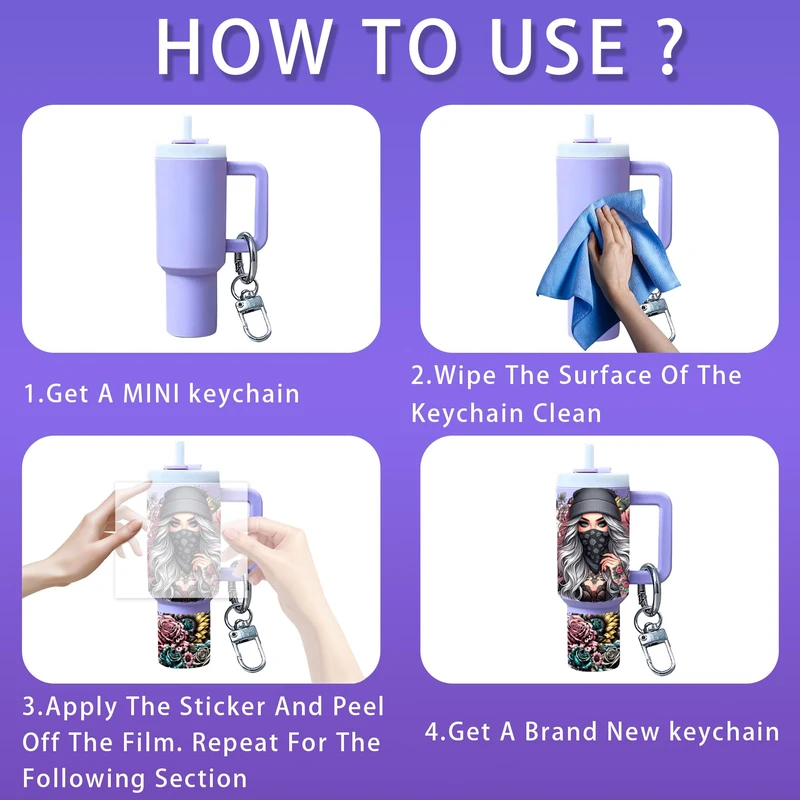 HOW TO USE ?

1.Get A MINI keychain

2.Wipe The Surface Of The Keychain Clean

3.Apply The Sticker And Peel Off The Film. Repeat For The Following Section

4.Get A Brand New keychain