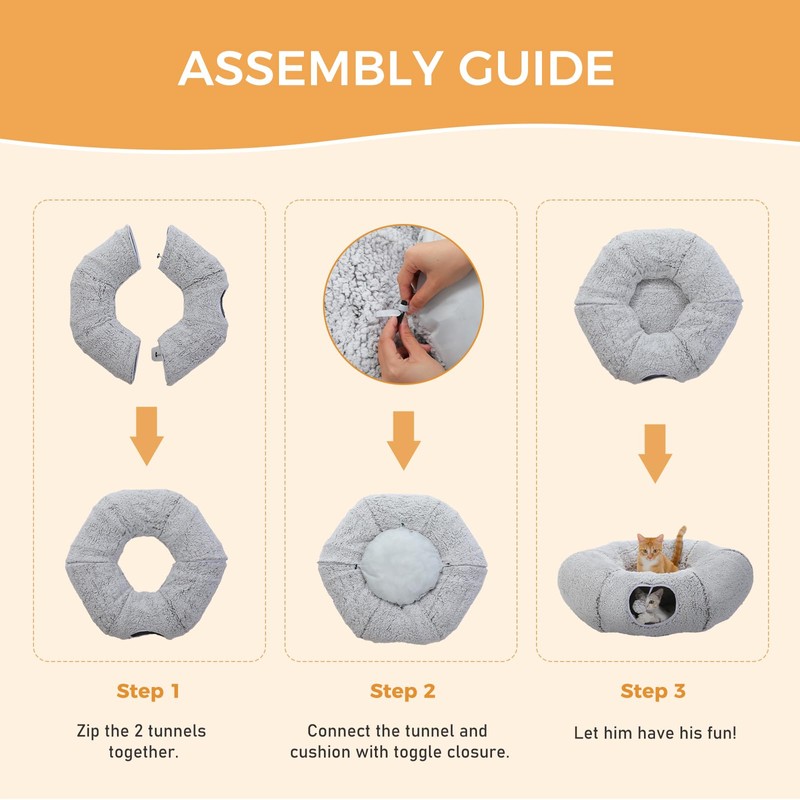 ASSEMBLY GUIDE

Step 1

Zip the 2 tunnels together.

Step 2

Connect the tunnel and cushion with toggle closure.

Step 3

Let him have his fun!