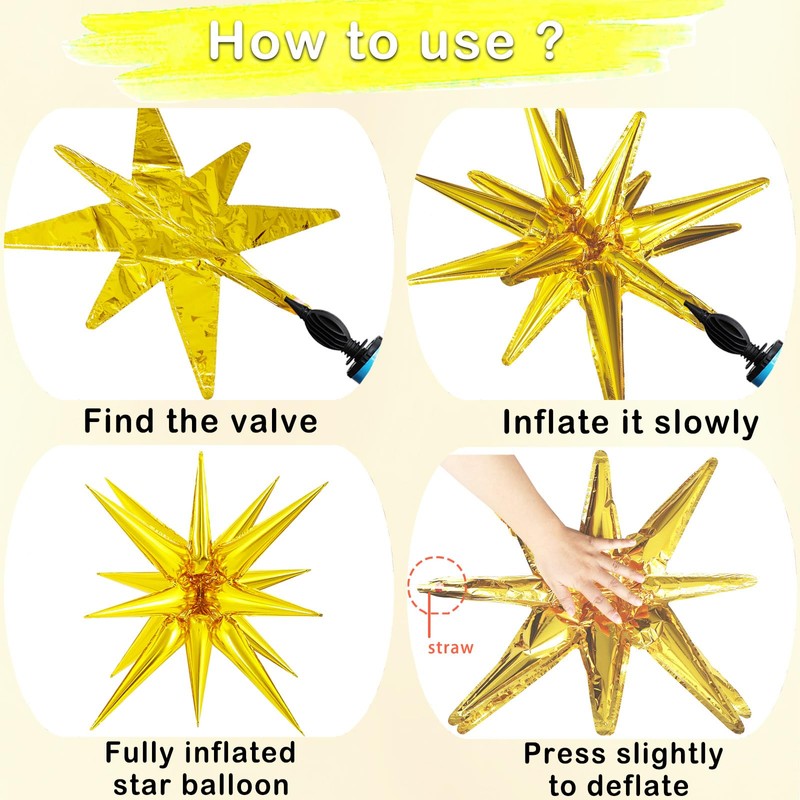 How to use ?

Find the valve

Inflate it slowly

Fully inflated star balloon

straw

Press slightly to deflate