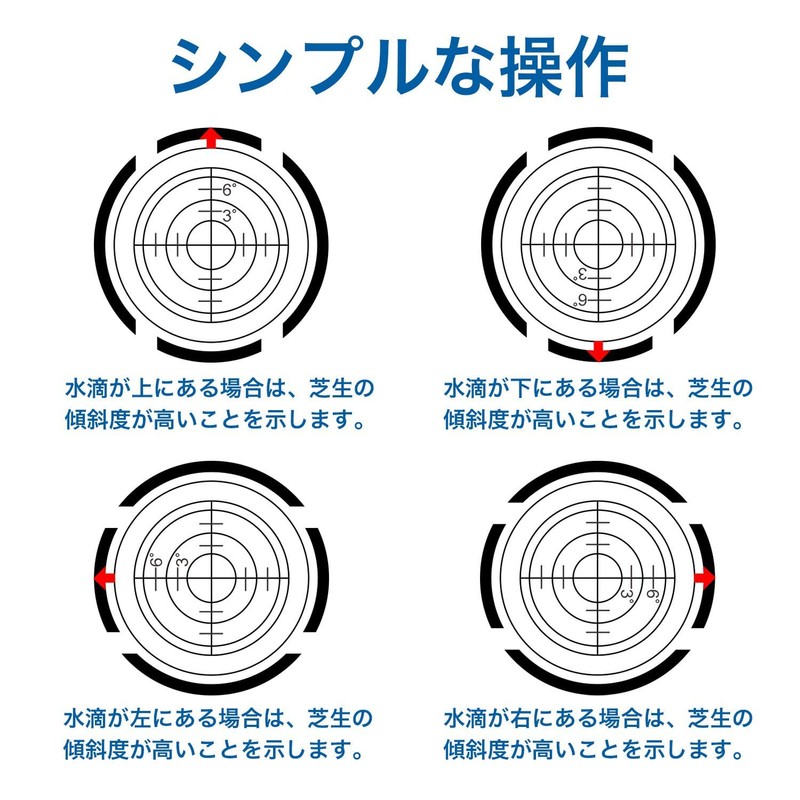 シンプルな操作

6°
3°

水滴が上にある場合は、芝生の傾斜度が高いことを示します。

3°
6°

水滴が下にある場合は、芝生の傾斜度が高いことを示します。

6°
3°

水滴が左にある場合は、芝生の傾斜度が高いことを示します。

3°
6°

水滴が右にある場合は、芝生の傾斜度が高いことを示します。