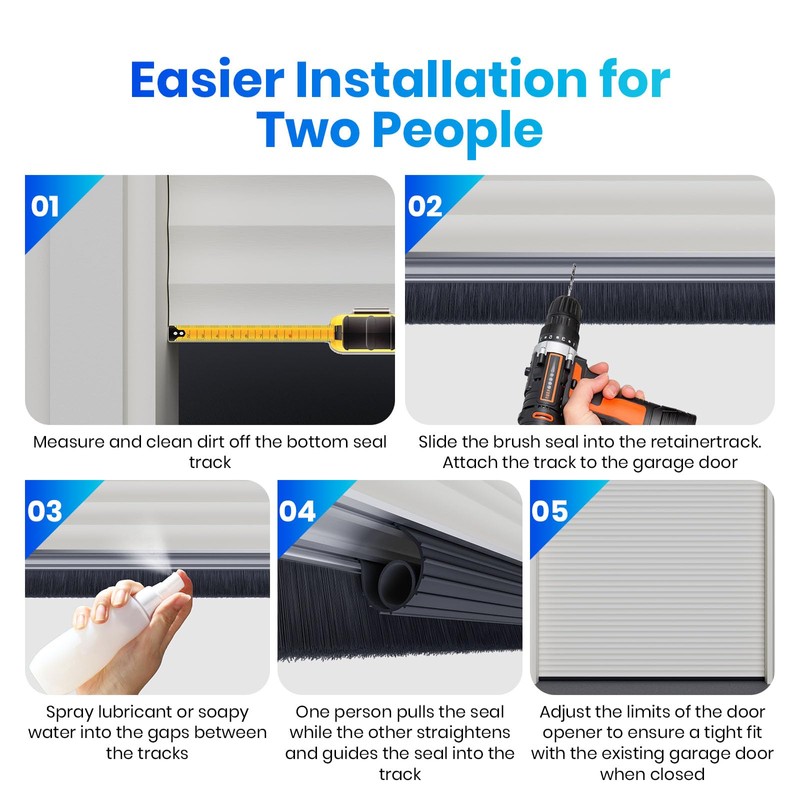 Easier Installation for Two People

01

Measure and clean dirt off the bottom seal track

02

Slide the brush seal into the retainertrack. Attach the track to the garage door

03

Spray lubricant or soapy water into the gaps between the tracks

04

One person pulls the seal while the other straightens and guides the seal into the track

05

Adjust the limits of the door opener to ensure a tight fit with the existing garage door when closed