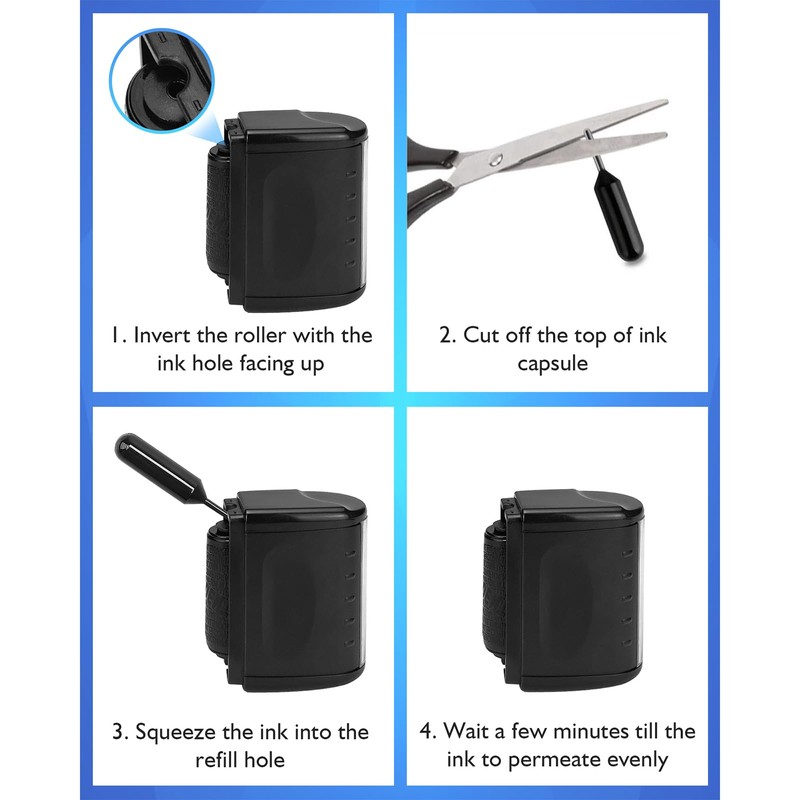 1. Invert the roller with the ink hole facing up

2. Cut off the top of ink capsule

3. Squeeze the ink into the refill hole

4. Wait a few minutes till the ink to permeate evenly