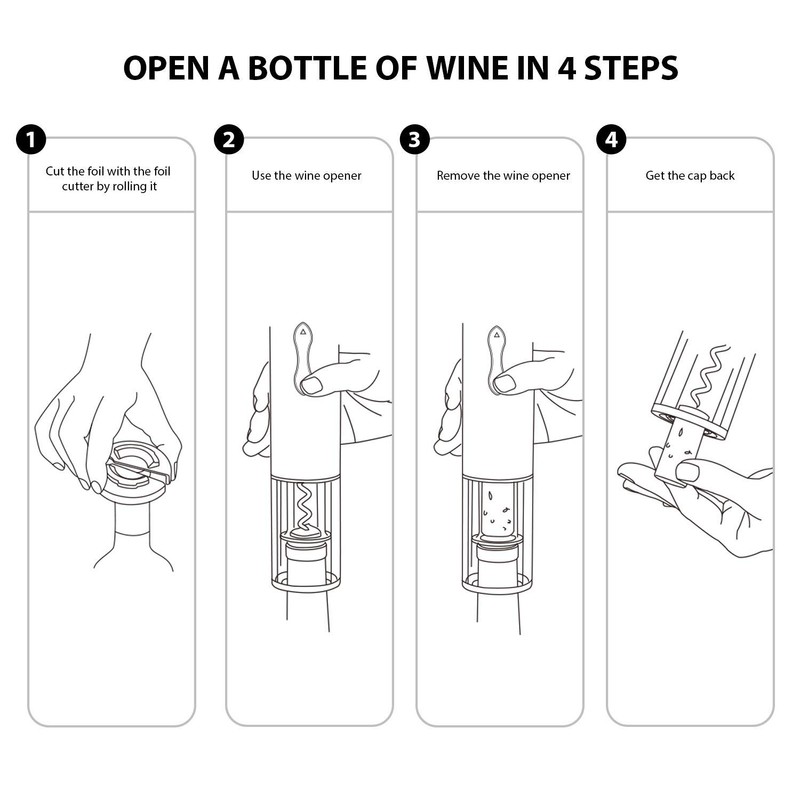 OPEN A BOTTLE OF WINE IN 4 STEPS

1
Cut the foil with the foil cutter by rolling it

2
Use the wine opener

3
Remove the wine opener

4
Get the cap back