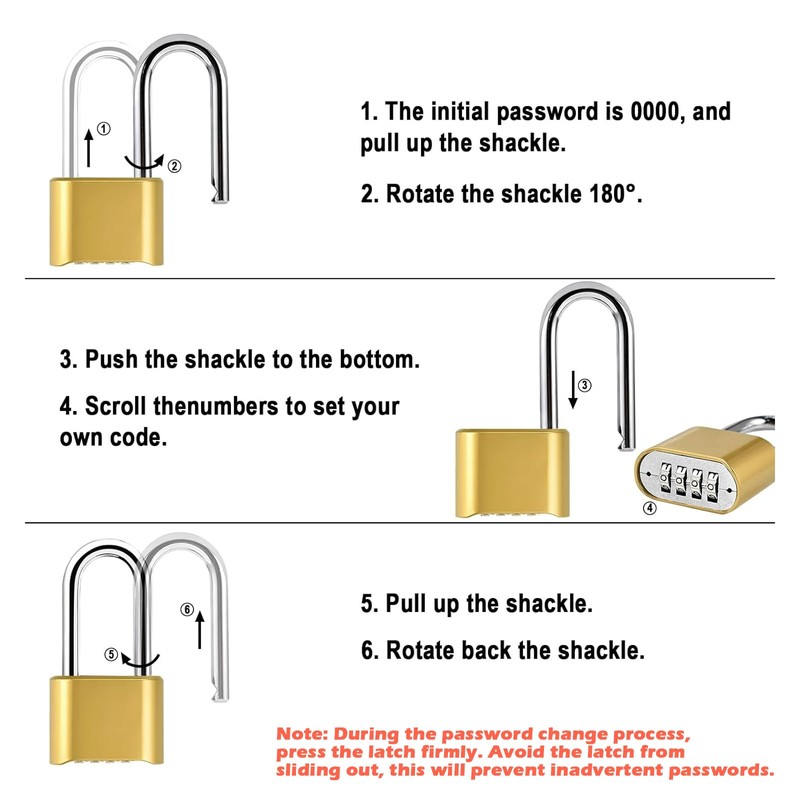 ①

②

1. The initial password is 0000, and pull up the shackle.

2. Rotate the shackle 180°.

3. Push the shackle to the bottom.

4. Scroll thenumbers to set your own code.

③

④

⑥

⑤

5. Pull up the shackle.

6. Rotate back the shackle.

Note: During the password change process, press the latch firmly. Avoid the latch from sliding out, this will prevent inadvertent passwords.