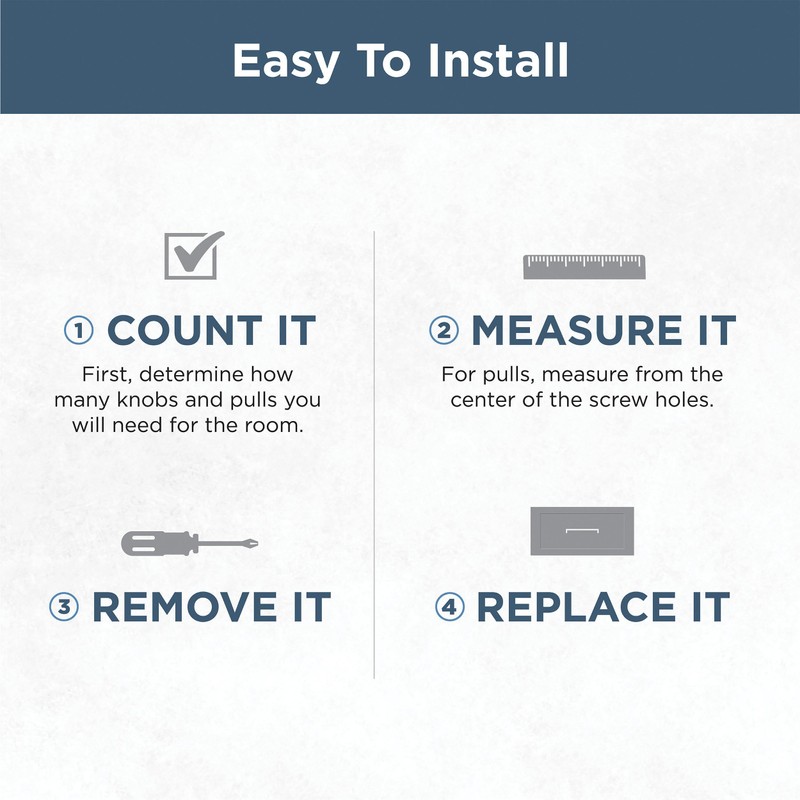 Easy To Install

① COUNT IT

First, determine how many knobs and pulls you will need for the room.

② MEASURE IT

For pulls, measure from the center of the screw holes.

③ REMOVE IT

④ REPLACE IT