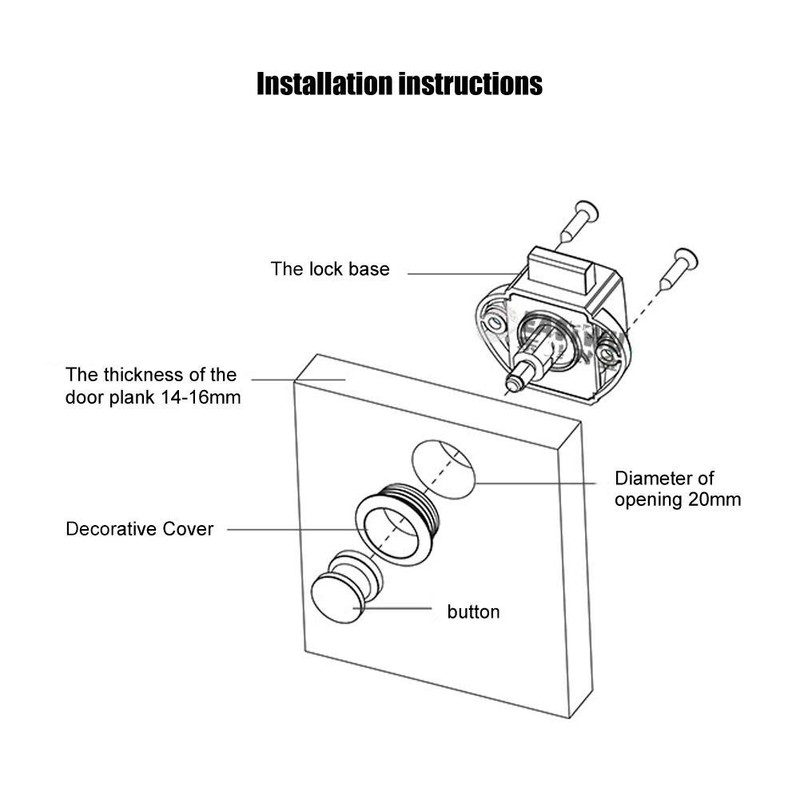 Installation instructions

The lock base

The thickness of the door plank 14-16mm

Diameter of opening 20mm

Decorative Cover

button