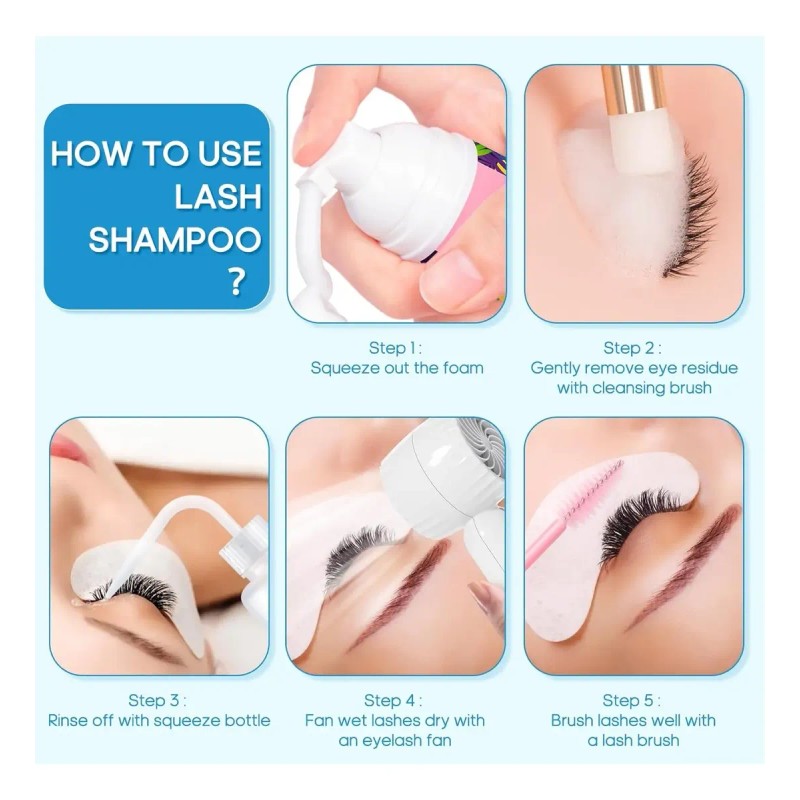 HOW TO USE LASH SHAMPOO ?

Step 1 :
Squeeze out the foam

Step 2 :
Gently remove eye residue with cleansing brush

Step 3 :
Rinse off with squeeze bottle

Step 4 :
Fan wet lashes dry with an eyelash fan

Step 5 :
Brush lashes well with a lash brush