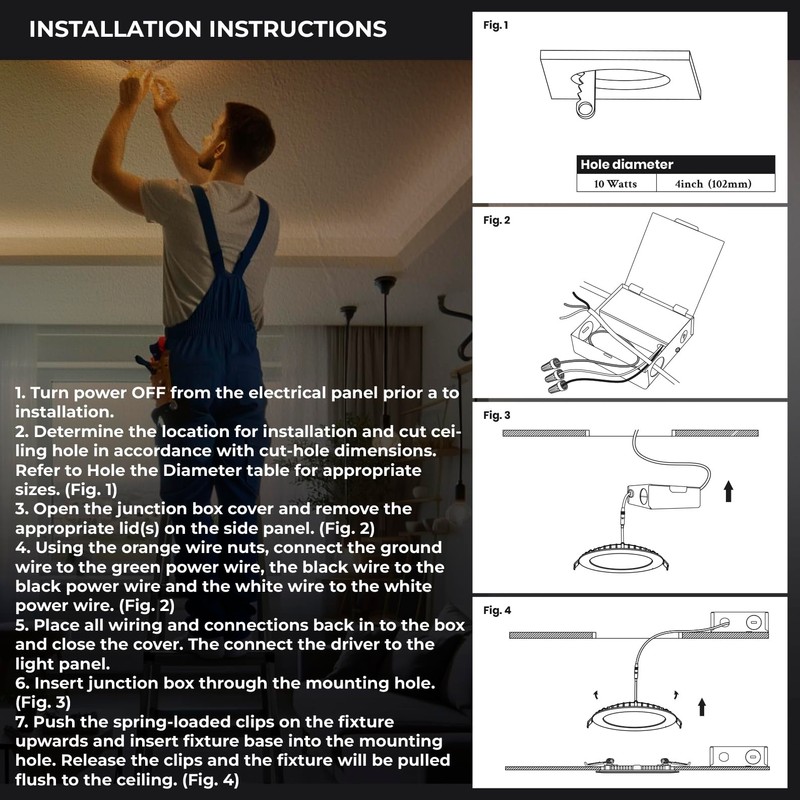 INSTALLATION INSTRUCTIONS

1. Turn power OFF from the electrical panel prior a to installation.
2. Determine the location for installation and cut ceiling hole in accordance with cut-hole dimensions. Refer to Hole the Diameter table for appropriate sizes. (Fig. 1)
3. Open the junction box cover and remove the appropriate lid(s) on the side panel. (Fig. 2)
4. Using the orange wire nuts, connect the ground wire to the green power wire, the black wire to the black power wire and the white wire to the white power wire. (Fig. 2)
5. Place all wiring and connections back in to the box and close the cover. The connect the driver to the light panel.
6. Insert junction box through the mounting hole. (Fig. 3)
7. Push the spring-loaded clips on the fixture upwards and insert fixture base into the mounting hole. Release the clips and the fixture will be pulled flush to the ceiling. (Fig. 4)

Fig. 1

| Hole diameter | |
|---|---|
| 10 Watts | 4inch (102mm) |

Fig. 2

Fig. 3

Fig. 4