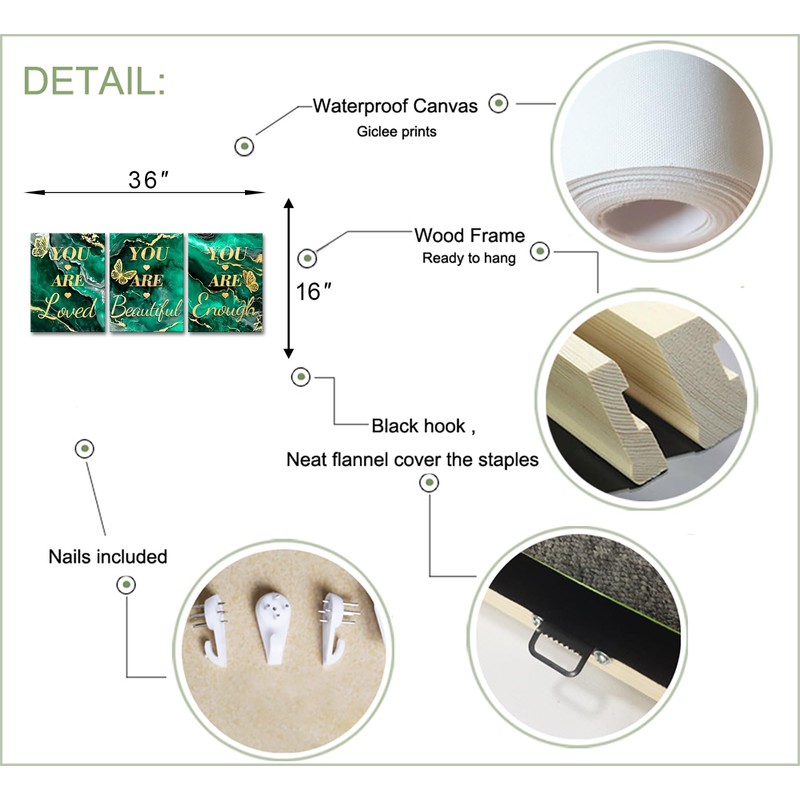 DETAIL:

Waterproof Canvas
Giclee prints

36″

YOU ARE Loved

YOU ARE Beautiful

YOU ARE Enough

16″

Wood Frame
Ready to hang

Black hook ,
Neat flannel cover the staples

Nails included