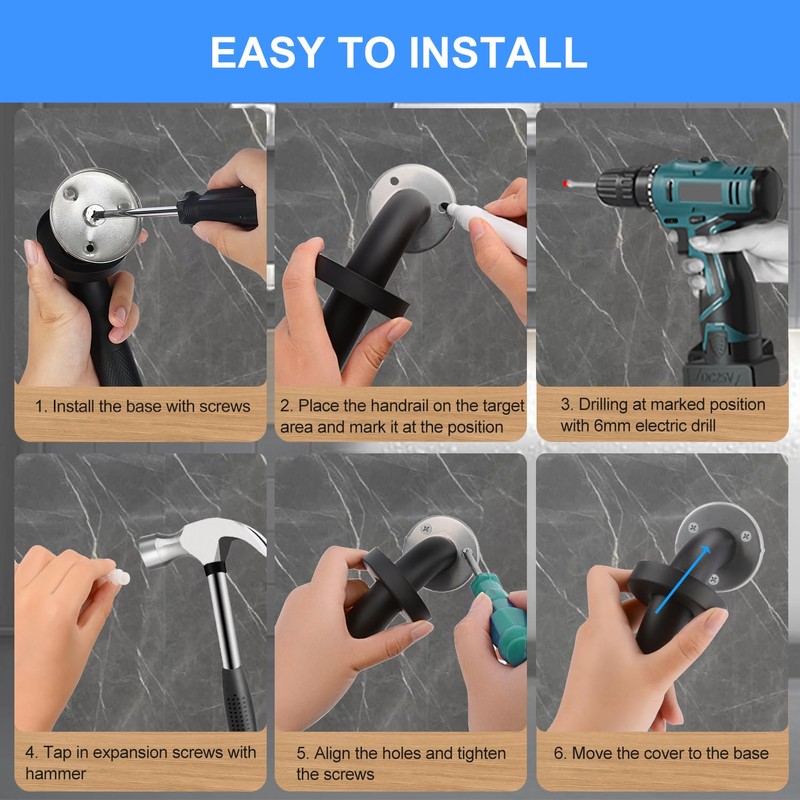 EASY TO INSTALL

DC25V

1. Install the base with screws

2. Place the handrail on the target area and mark it at the position

3. Drilling at marked position with 6mm electric drill

4. Tap in expansion screws with hammer

5. Align the holes and tighten the screws

6. Move the cover to the base