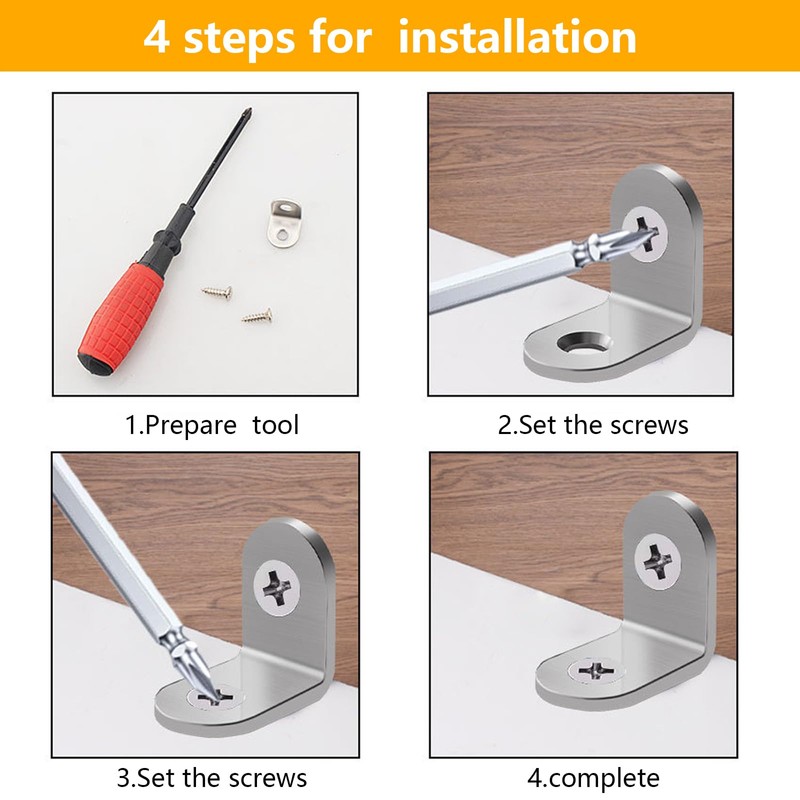 4 steps for installation

1.Prepare tool

2.Set the screws

3.Set the screws

4.complete