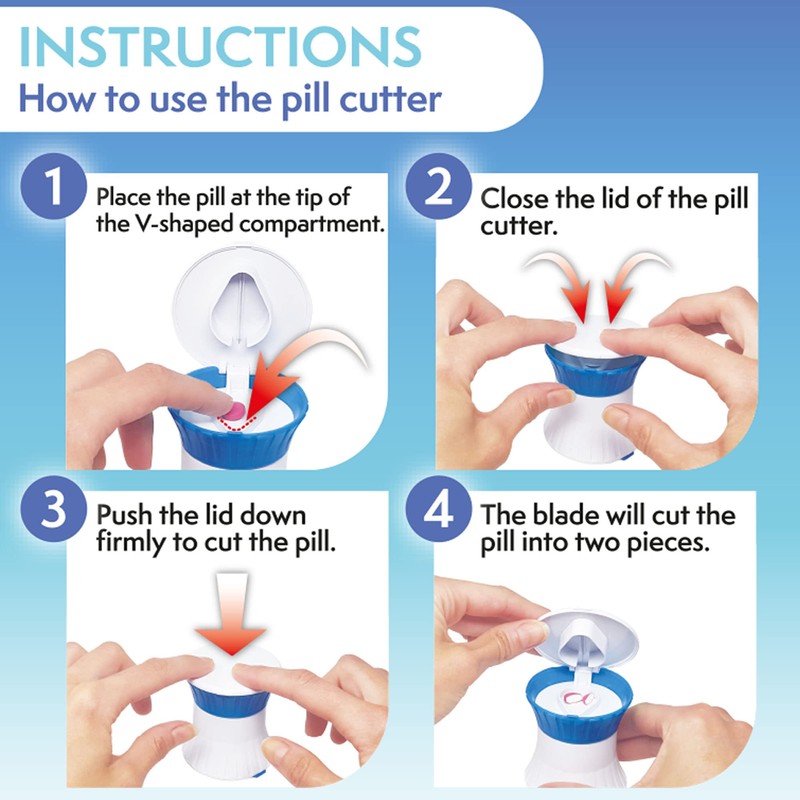 INSTRUCTIONS
How to use the pill cutter

1 Place the pill at the tip of the V-shaped compartment.

2 Close the lid of the pill cutter.

3 Push the lid down firmly to cut the pill.

4 The blade will cut the pill into two pieces.