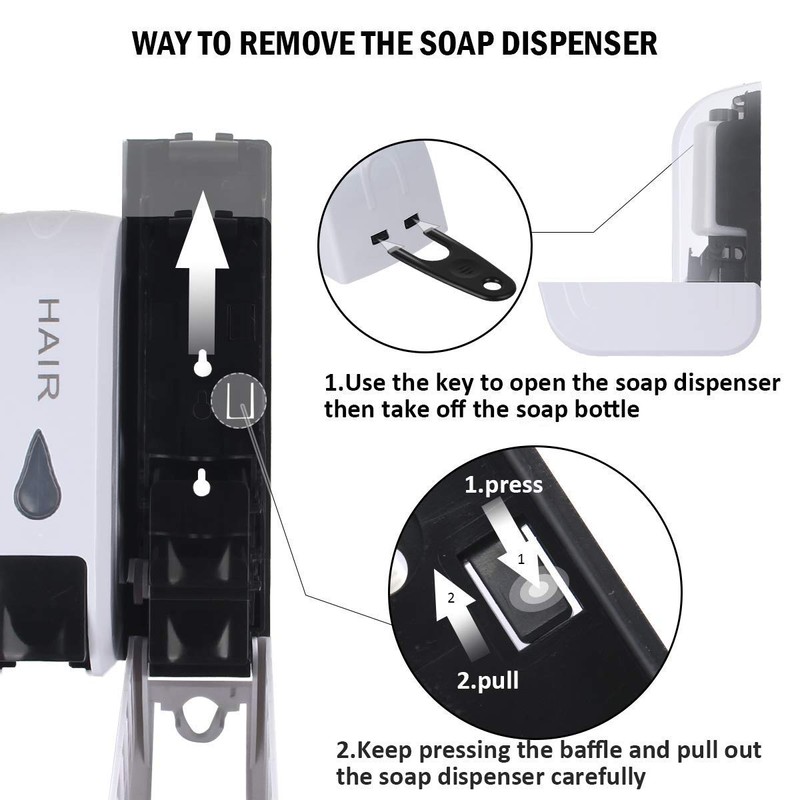 WAY TO REMOVE THE SOAP DISPENSER

HAIR

1.Use the key to open the soap dispenser then take off the soap bottle

1.press

1

2

2.pull

2.Keep pressing the baffle and pull out the soap dispenser carefully