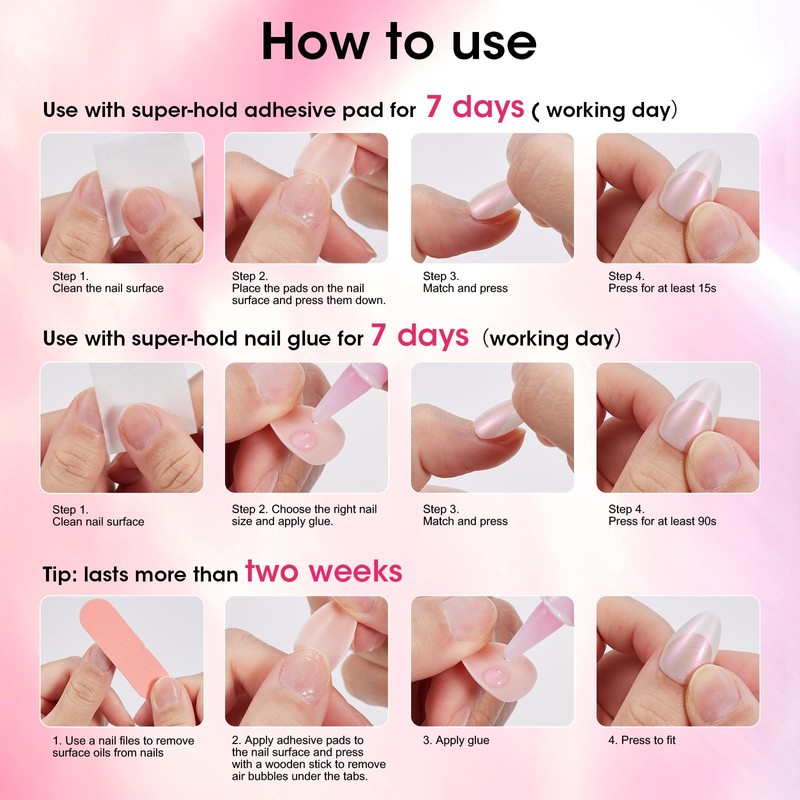 How to use

Use with super-hold adhesive pad for 7 days ( working day)

Step 1.
Clean the nail surface

Step 2.
Place the pads on the nail surface and press them down.

Step 3.
Match and press

Step 4.
Press for at least 15s

Use with super-hold nail glue for 7 days (working day)

Step 1.
Clean nail surface

Step 2. Choose the right nail size and apply glue.

Step 3.
Match and press

Step 4.
Press for at least 90s

Tip: lasts more than two weeks

1. Use a nail files to remove surface oils from nails

2. Apply adhesive pads to the nail surface and press with a wooden stick to remove air bubbles under the tabs.

3. Apply glue

4. Press to fit