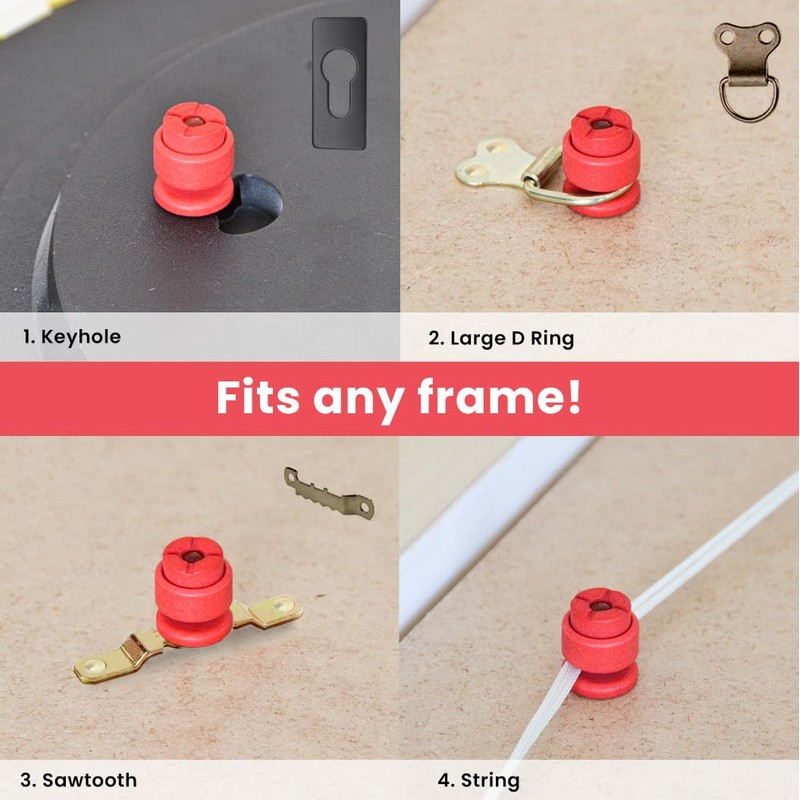 1. Keyhole

2. Large D Ring

Fits any frame!

3. Sawtooth

4. String