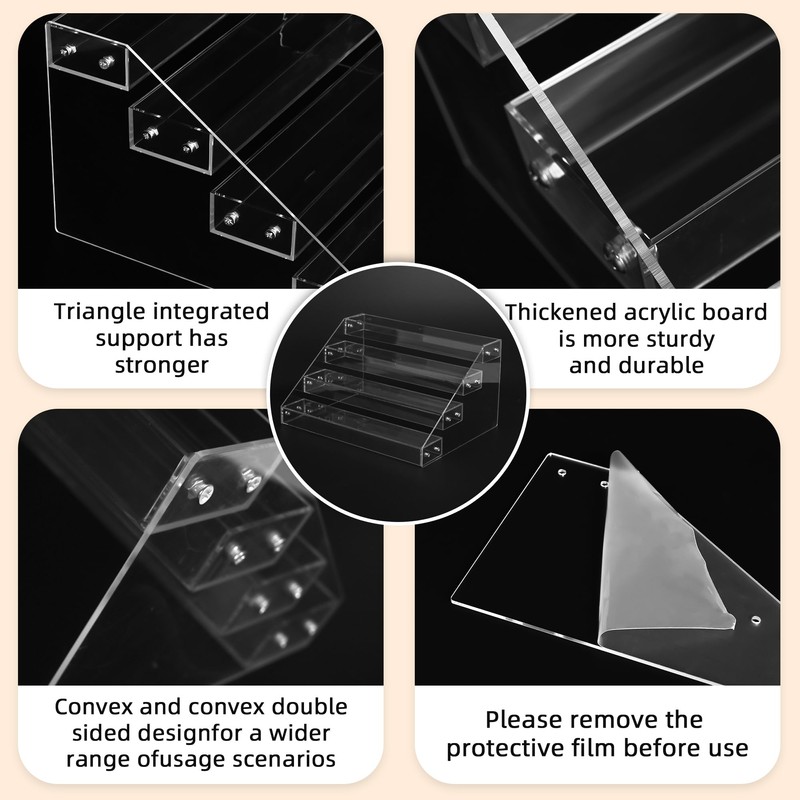 Triangle integrated support has stronger

Thickened acrylic board is more sturdy and durable

Convex and convex double sided designfor a wider range ofusage scenarios

Please remove the protective film before use