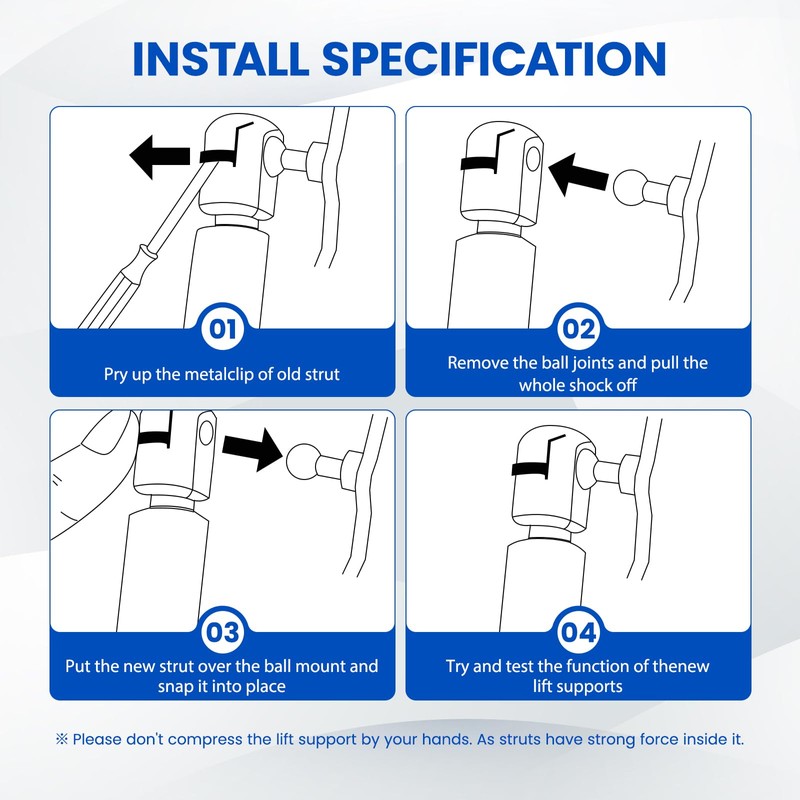 INSTALL SPECIFICATION

01

Pry up the metalclip of old strut

02

Remove the ball joints and pull the whole shock off

03

Put the new strut over the ball mount and snap it into place

04

Try and test the function of thenew lift supports

※ Please don't compress the lift support by your hands. As struts have strong force inside it.