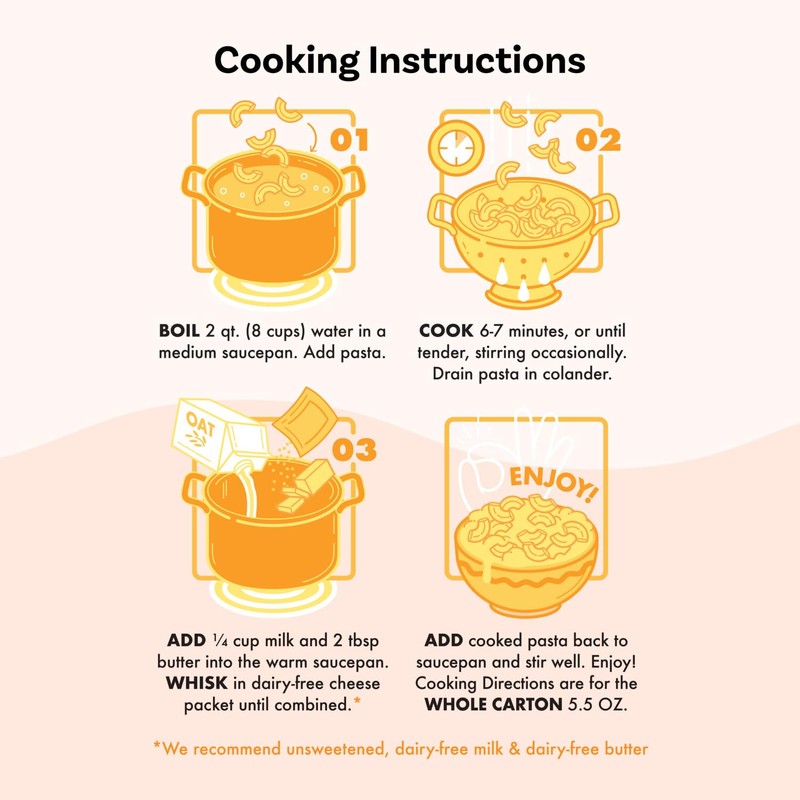 Cooking Instructions

01

BOIL 2 qt. (8 cups) water in a medium saucepan. Add pasta.

02

COOK 6-7 minutes, or until tender, stirring occasionally. Drain pasta in colander.

OAT

03

ADD ¼ cup milk and 2 tbsp butter into the warm saucepan. WHISK in dairy-free cheese packet until combined.*

ENJOY!

ADD cooked pasta back to saucepan and stir well. Enjoy! Cooking Directions are for the WHOLE CARTON 5.5 OZ.

*We recommend unsweetened, dairy-free milk & dairy-free butter