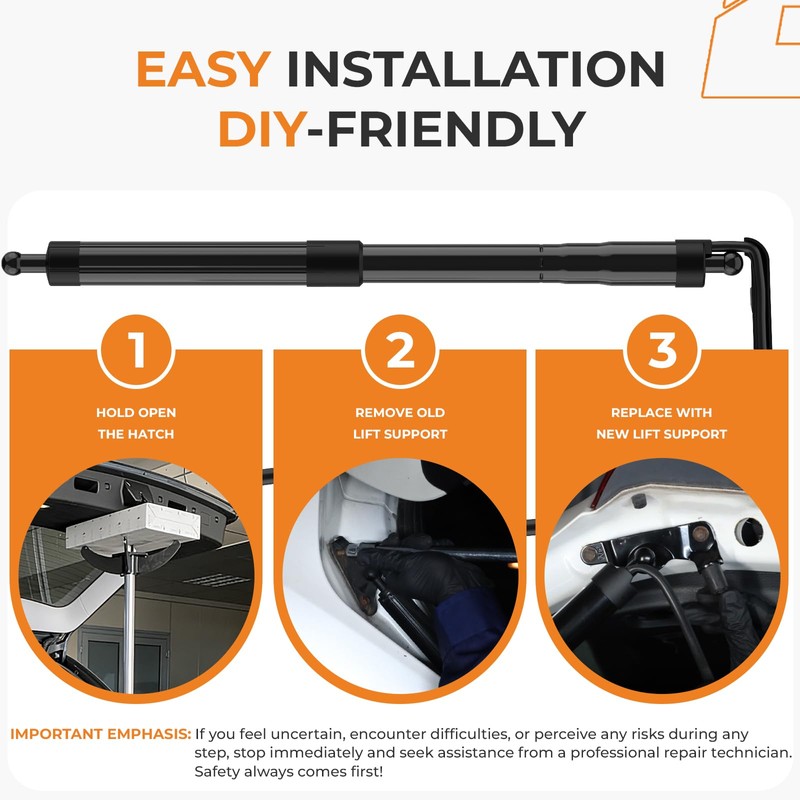 EASY INSTALLATION
DIY-FRIENDLY

1
HOLD OPEN THE HATCH

2
REMOVE OLD LIFT SUPPORT

3
REPLACE WITH NEW LIFT SUPPORT

IMPORTANT EMPHASIS: If you feel uncertain, encounter difficulties, or perceive any risks during any step, stop immediately and seek assistance from a professional repair technician. Safety always comes first!