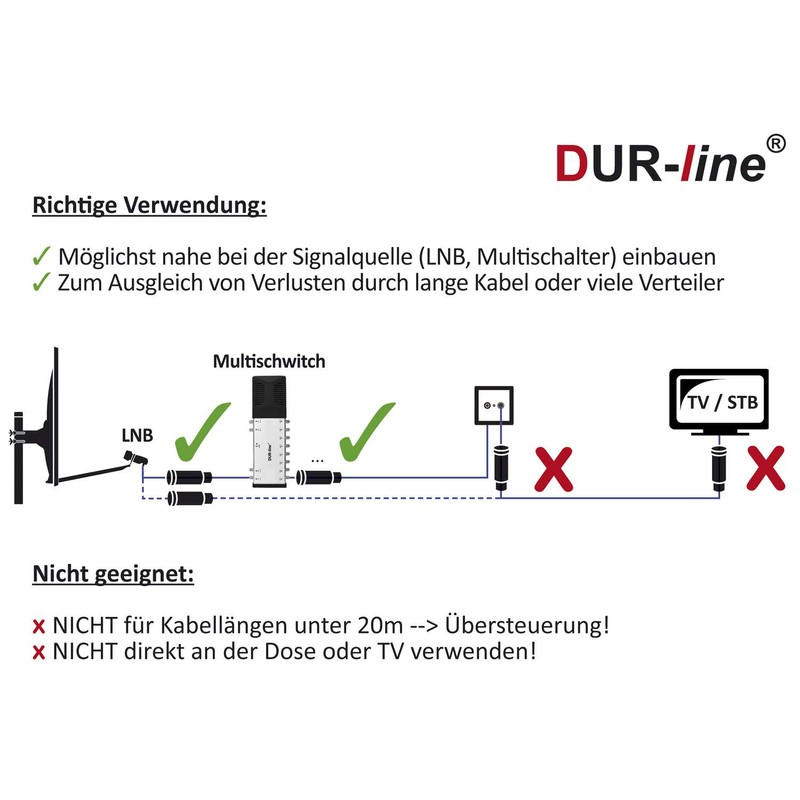 DUR-line®

Richtige Verwendung:

✓ Möglichst nahe bei der Signalquelle (LNB, Multischalter) einbauen
✓ Zum Ausgleich von Verlusten durch lange Kabel oder viele Verteiler

Multischwitch

LNB

DUR-line

...

TV / STB

Nicht geeignet:

x NICHT für Kabellängen unter 20m --> Übersteuerung!
x NICHT direkt an der Dose oder TV verwenden!