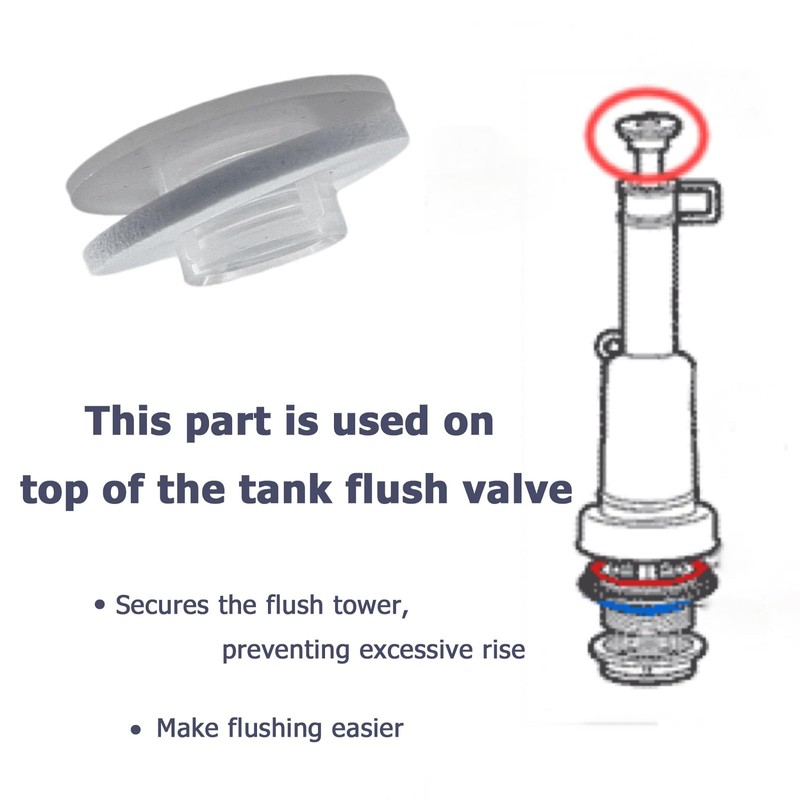 This part is used on top of the tank flush valve

• Secures the flush tower, preventing excessive rise

• Make flushing easier