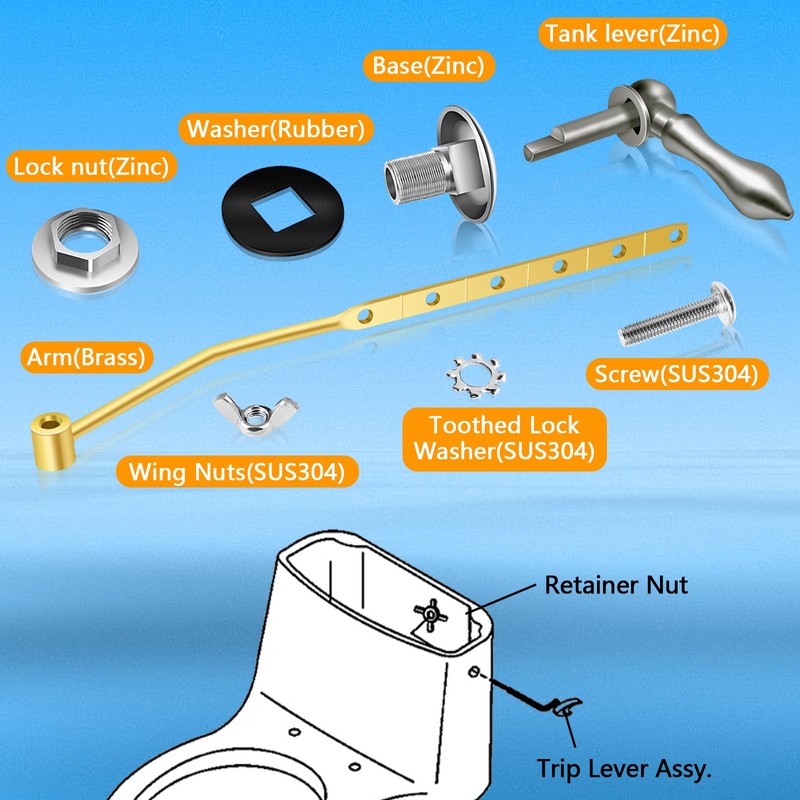 Tank lever(Zinc)

Base(Zinc)

Washer(Rubber)

Lock nut(Zinc)

Arm(Brass)

Screw(SUS304)

Toothed Lock Washer(SUS304)

Wing Nuts(SUS304)

Retainer Nut

Trip Lever Assy.