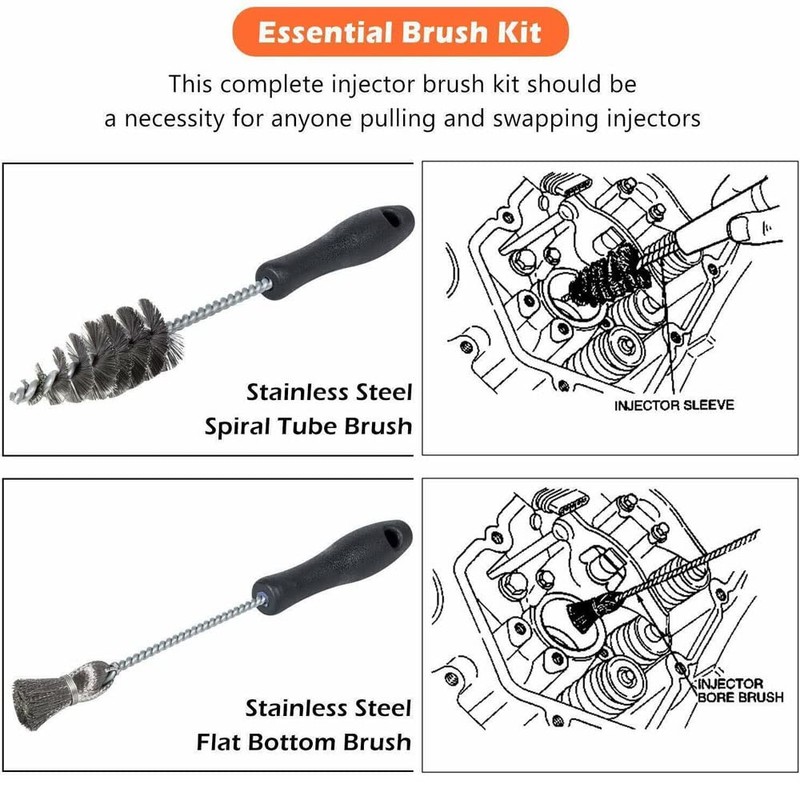 Essential Brush Kit

This complete injector brush kit should be a necessity for anyone pulling and swapping injectors

Stainless Steel
Spiral Tube Brush

INJECTOR SLEEVE

Stainless Steel
Flat Bottom Brush

INJECTOR
BORE BRUSH